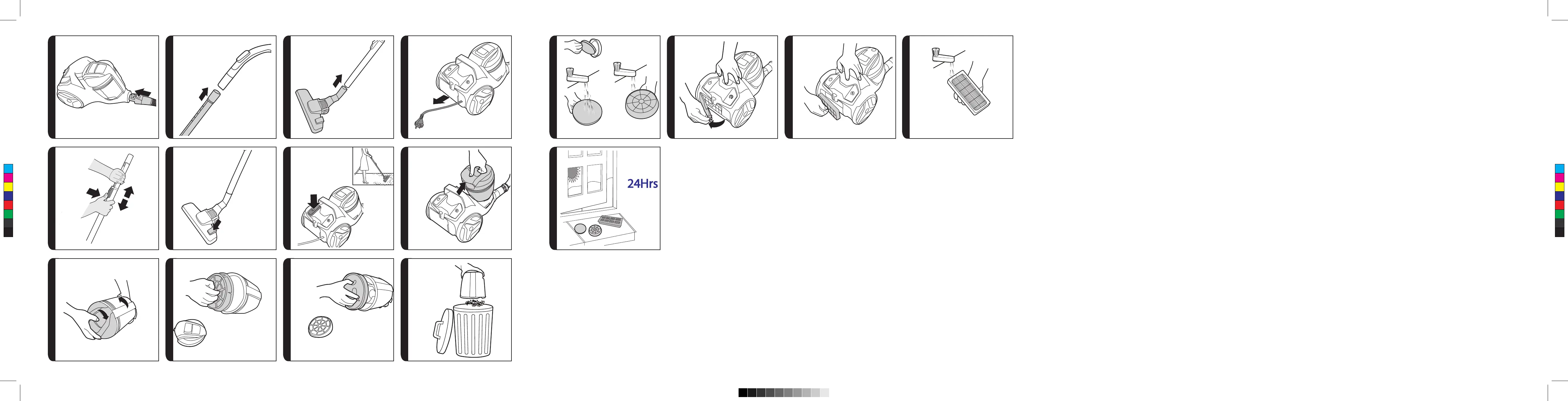 24Hrs