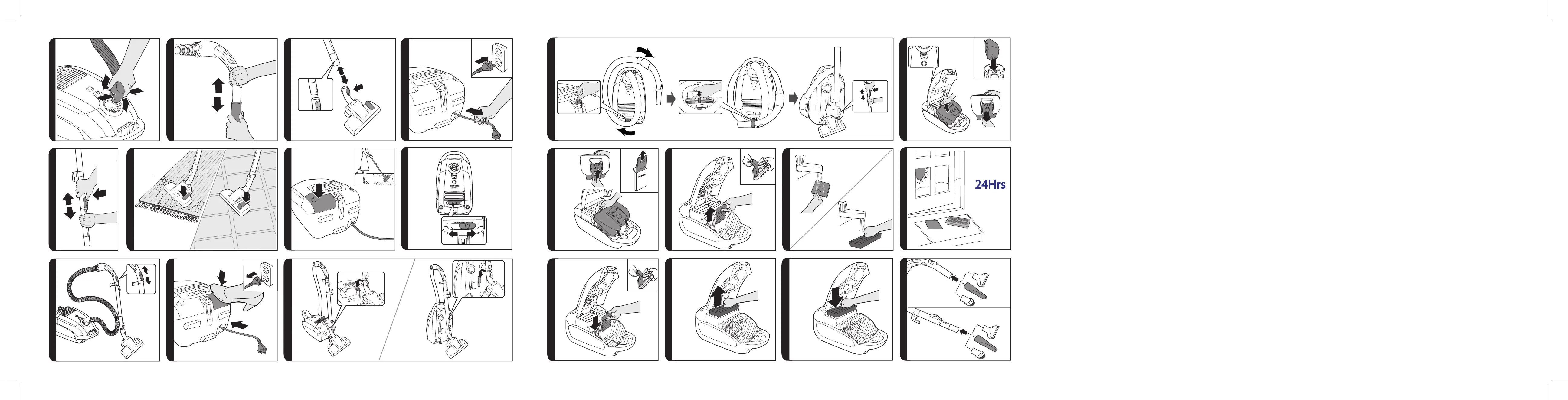 24Hrs