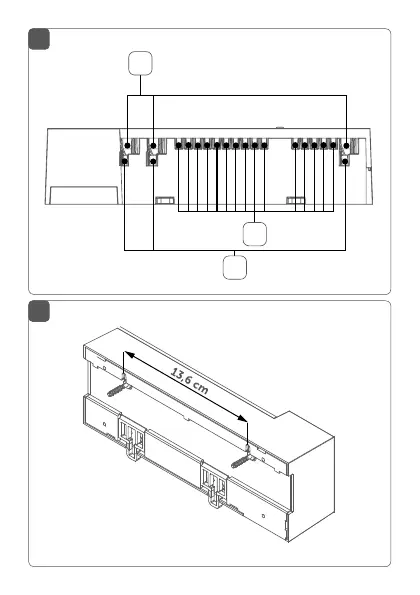 13,6 cm