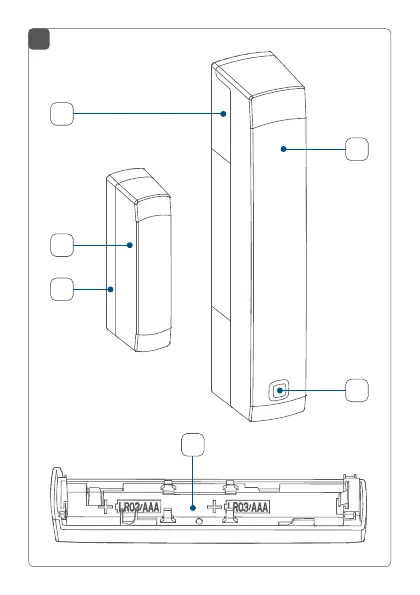 + LR03/AAA + LR03/AAA