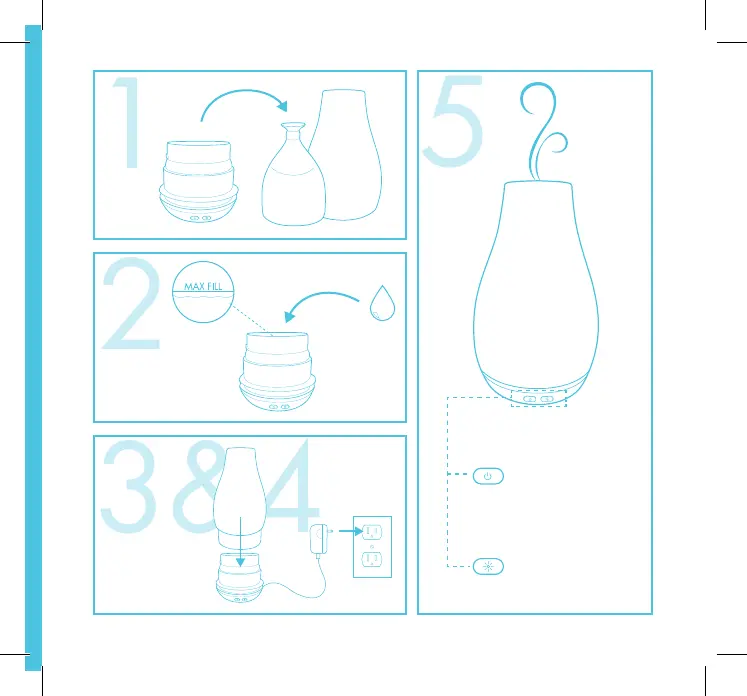 1

2

MAX FILL

3&4

5