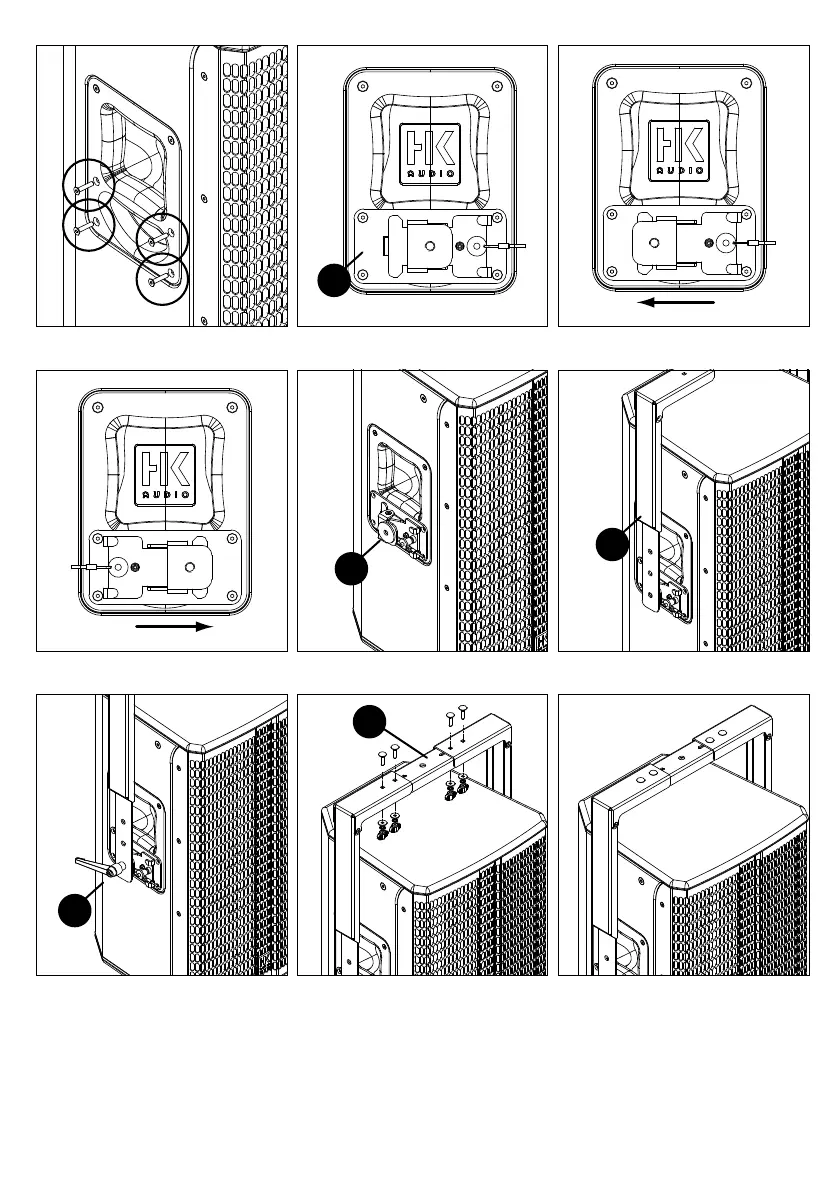 HK AUDIO

HK AUDIO

HK AUDIO