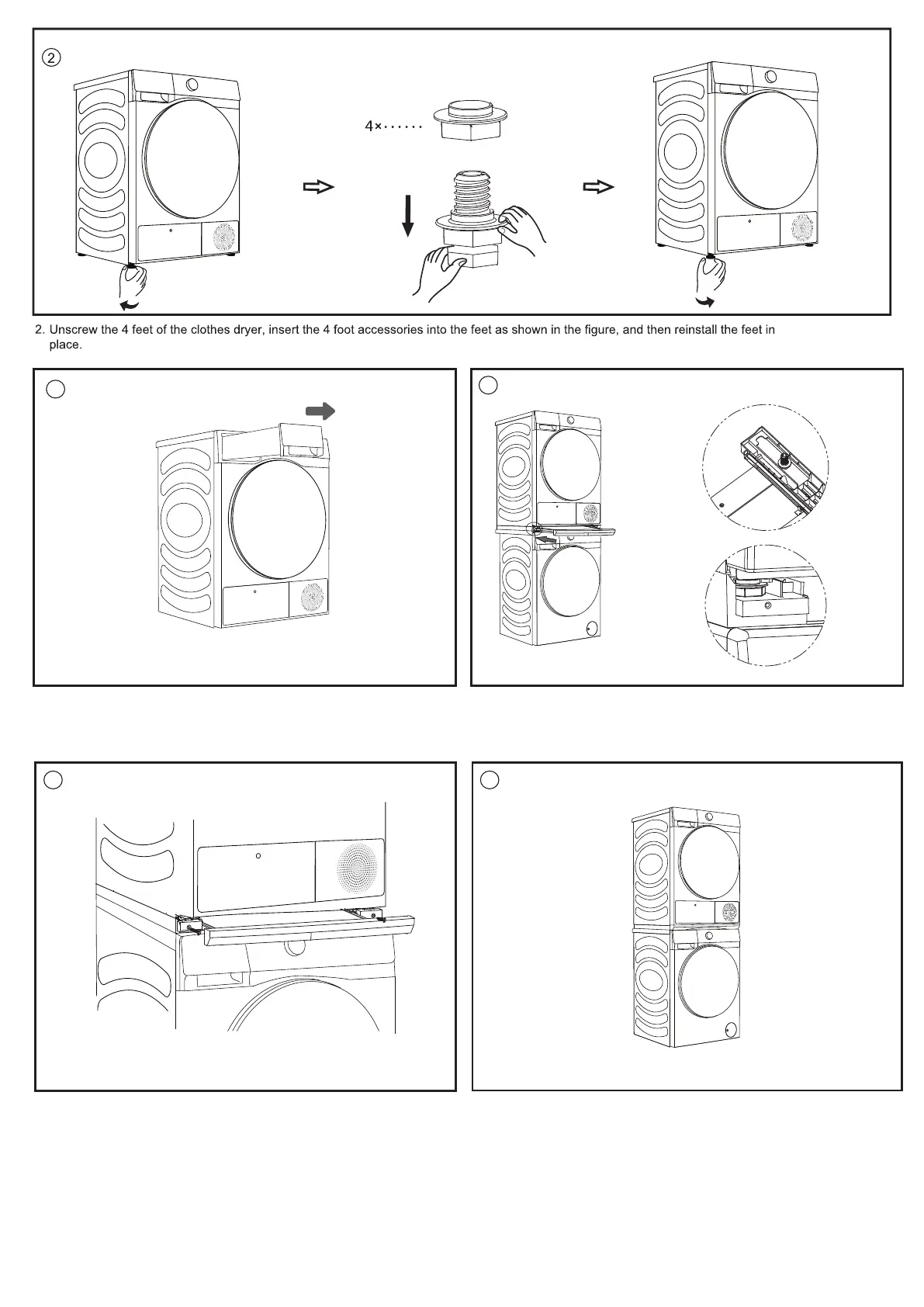 ②

4×······

2. Unscrew the 4 feet of the clothes dryer, insert the 4 foot accessories into the feet as shown in the figure, and then reinstall the feet in place.