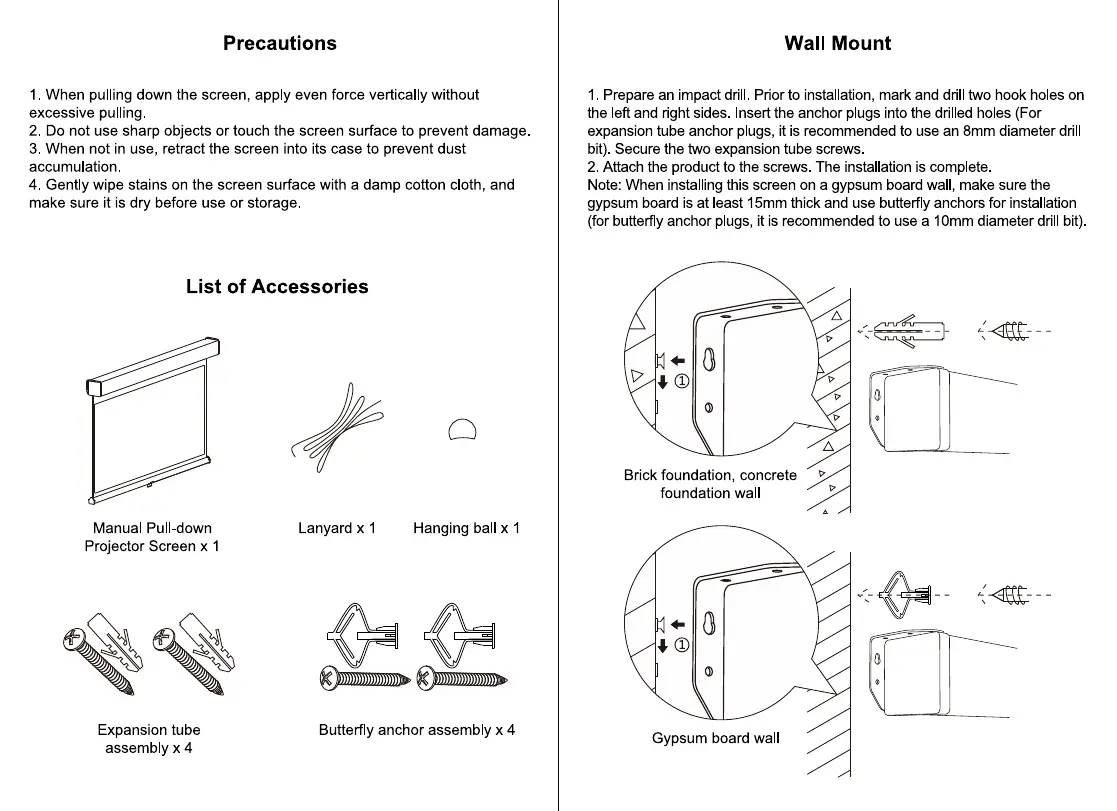 Precautions

1. When pulling down the screen, apply even force vertically without excessive pulling.
2. Do not use sharp objects or touch the screen surface to prevent damage.
3. When not in use, retract the screen into its case to prevent dust accumulation.
4. Gently wipe stains on the screen surface with a damp cotton cloth, and make sure it is dry before use or storage.

List of Accessories

Manual Pull-down Projector Screen x 1

Lanyard x 1

Hanging ball x 1

Expansion tube assembly x 4

Butterfly anchor assembly x 4

Wall Mount

1. Prepare an impact drill. Prior to installation, mark and drill two hook holes on the left and right sides. Insert the anchor plugs into the drilled holes (For expansion tube anchor plugs, it is recommended to use an 8mm diameter drill bit). Secure the two expansion tube screws.
2. Attach the product to the screws. The installation is complete.
Note: When installing this screen on a gypsum board wall, make sure the gypsum board is at least 15mm thick and use butterfly anchors for installation (for butterfly anchor plugs, it is recommended to use a 10mm diameter drill bit).

①

Brick foundation, concrete foundation wall

①

Gypsum board wall