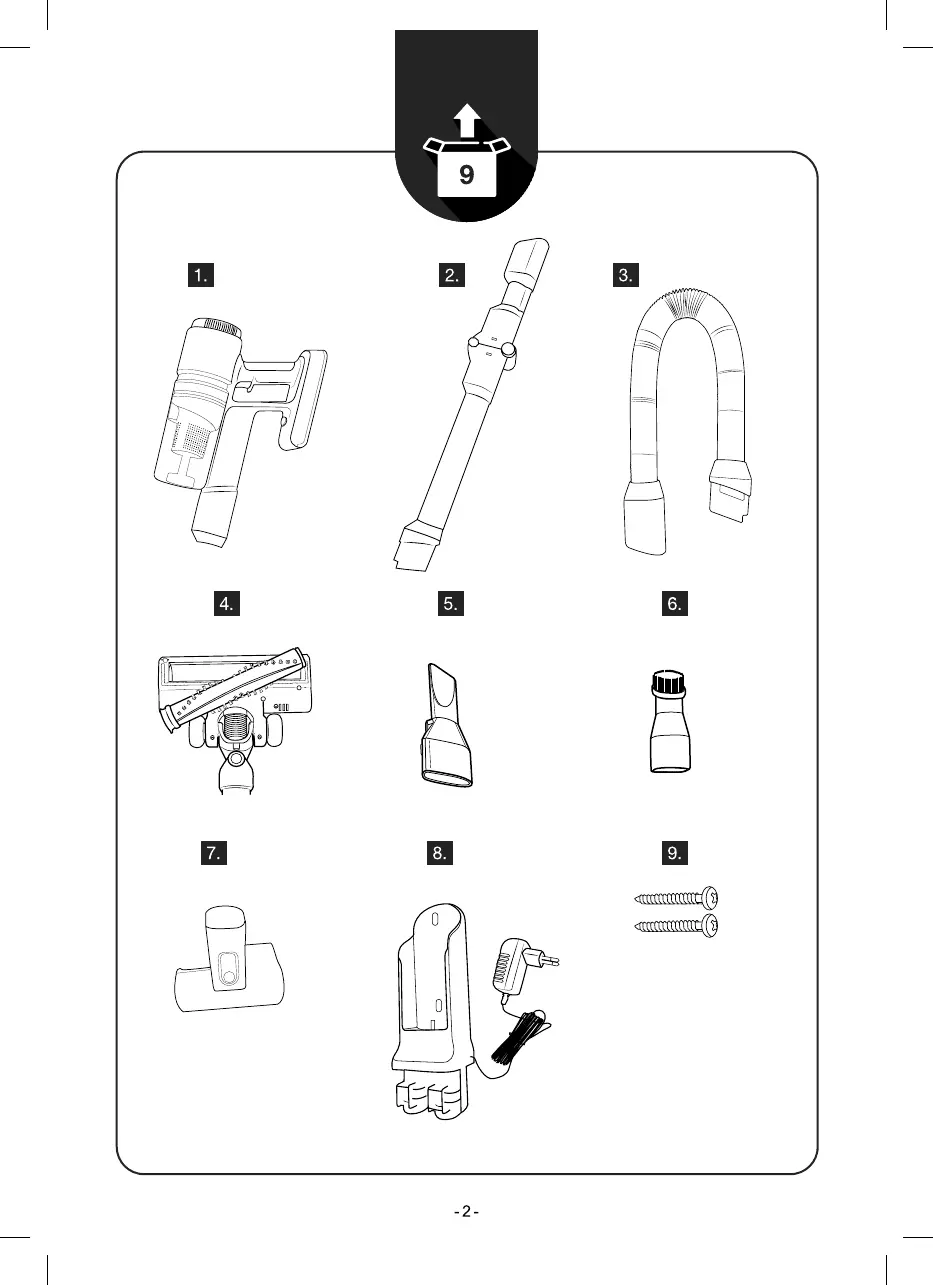 9

1.

2.

3.

4.

5.

6.

7.

8.

9.

- 2 -