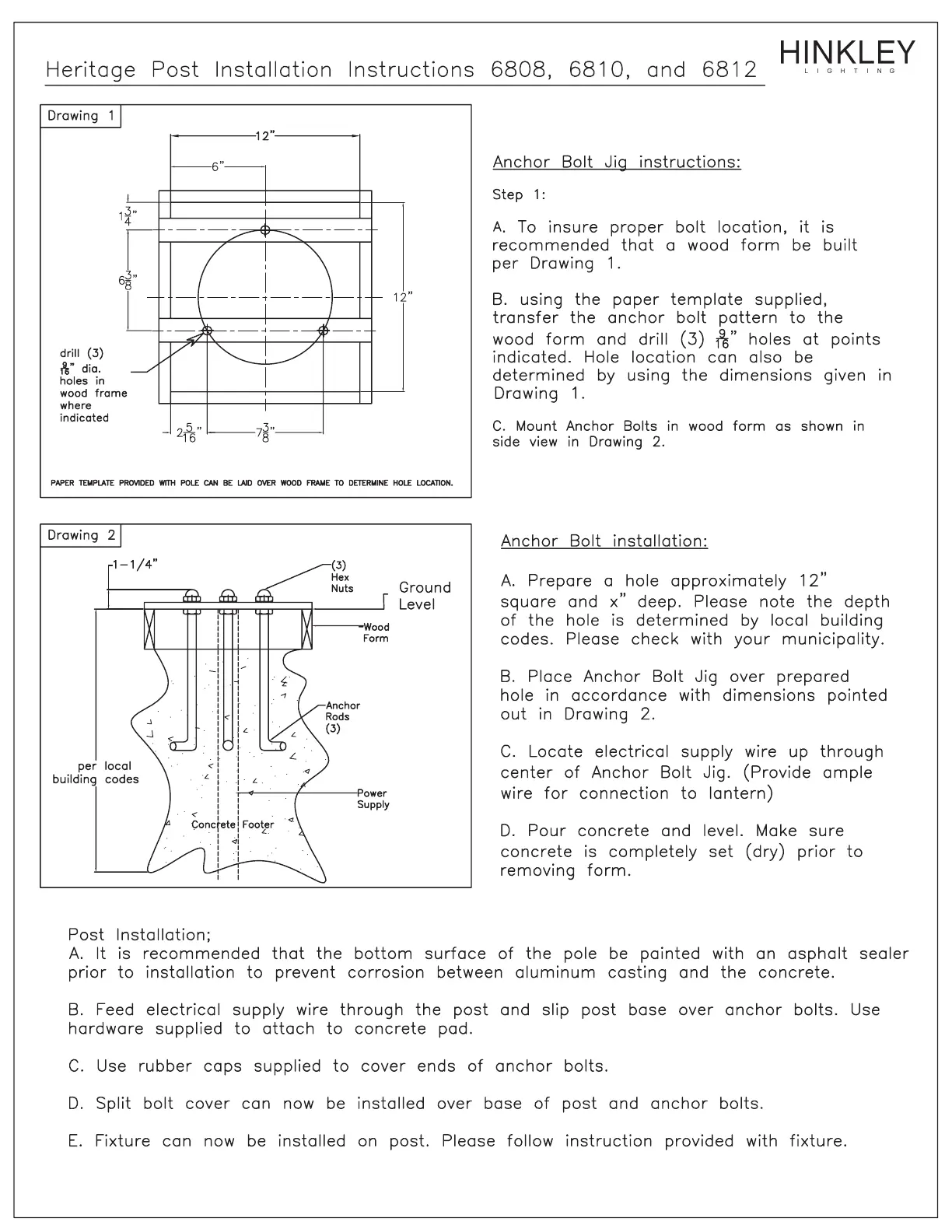 Heritage Post Installation Instructions 6808, 6810, and 6812

HINKLEY
LIGHTING

Drawing 1

12"

6"

$1\frac{3}{4}$"

$6\frac{3}{8}$"

12"

drill (3) $\frac{9}{16}$" dia. holes in wood frame where indicated

$2\frac{5}{16}$"

$7\frac{3}{8}$"

PAPER TEMPLATE PROVIDED WITH POLE CAN BE LAID OVER WOOD FRAME TO DETERMINE HOLE LOCATION.

Anchor Bolt Jig instructions:

Step 1:

A. To insure proper bolt location, it is recommended that a wood form be built per Drawing 1.

B. using the paper template supplied, transfer the anchor bolt pattern to the wood form and drill (3) $\frac{9}{16}$" holes at points indicated. Hole location can also be determined by using the dimensions given in Drawing 1.

C. Mount Anchor Bolts in wood form as shown in side view in Drawing 2.

Drawing 2

1-1/4"

(3) Hex Nuts

Ground Level

Wood Form

Anchor Rods (3)

per local building codes

Power Supply

Concrete Footer

Anchor Bolt installation:

A. Prepare a hole approximately 12" square and x" deep. Please note the depth of the hole is determined by local building codes. Please check with your municipality.

B. Place Anchor Bolt Jig over prepared hole in accordance with dimensions pointed out in Drawing 2.

C. Locate electrical supply wire up through center of Anchor Bolt Jig. (Provide ample wire for connection to lantern)

D. Pour concrete and level. Make sure concrete is completely set (dry) prior to removing form.

Post Installation;
A. It is recommended that the bottom surface of the pole be painted with an asphalt sealer prior to installation to prevent corrosion between aluminum casting and the concrete.

B. Feed electrical supply wire through the post and slip post base over anchor bolts. Use hardware supplied to attach to concrete pad.

C. Use rubber caps supplied to cover ends of anchor bolts.

D. Split bolt cover can now be installed over base of post and anchor bolts.

E. Fixture can now be installed on post. Please follow instruction provided with fixture.