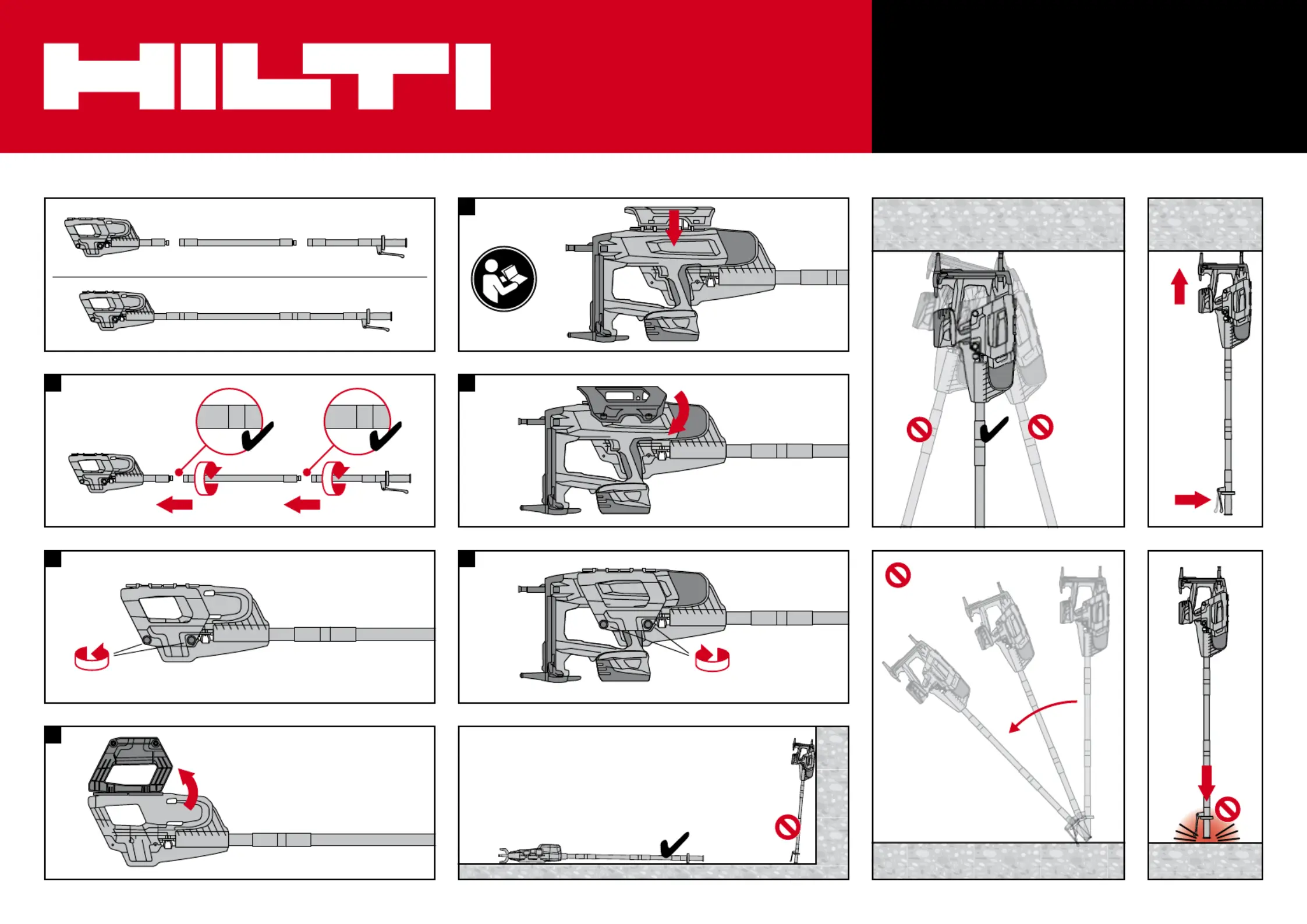 HILTI