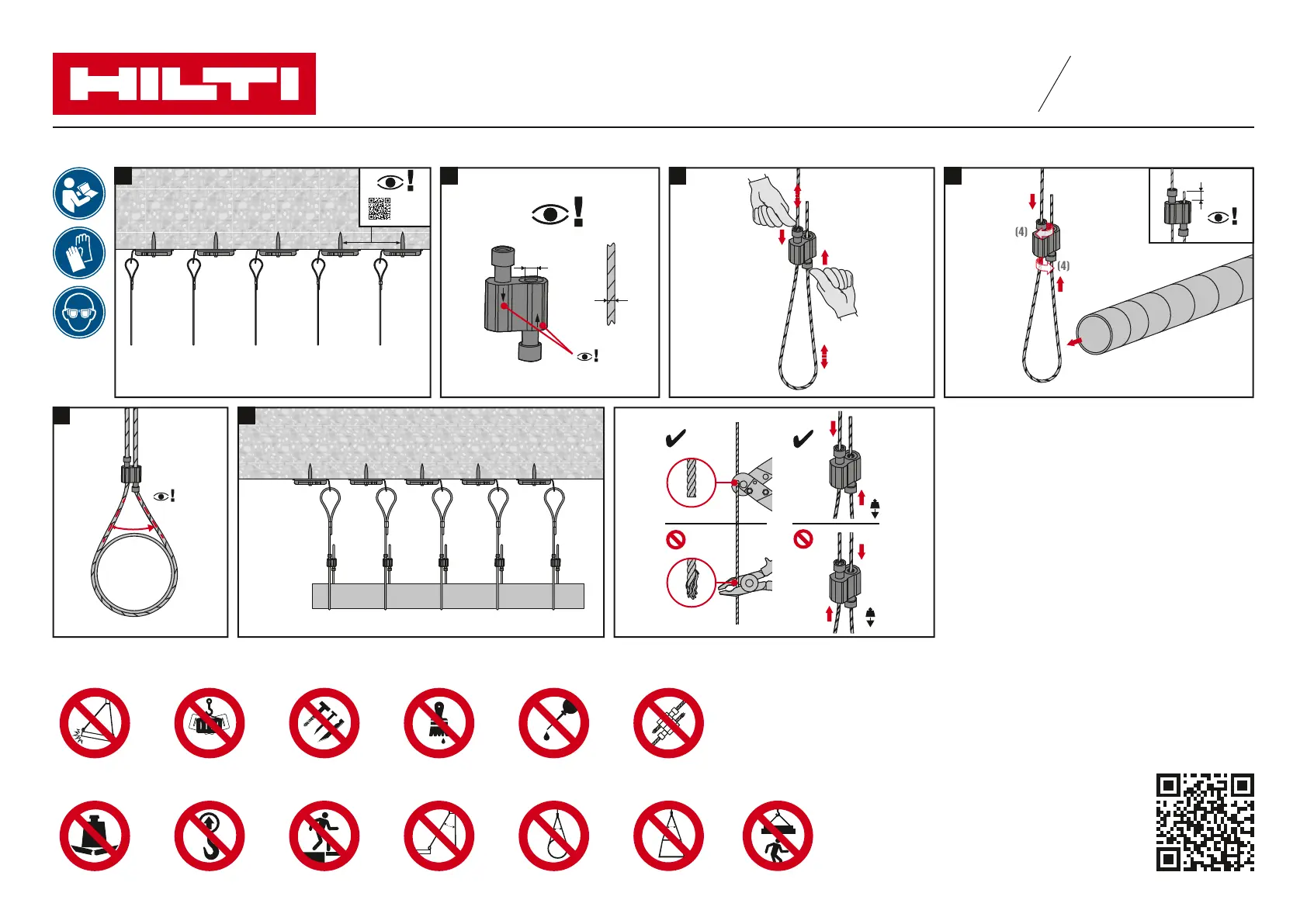 HILTI

(4)

(4)