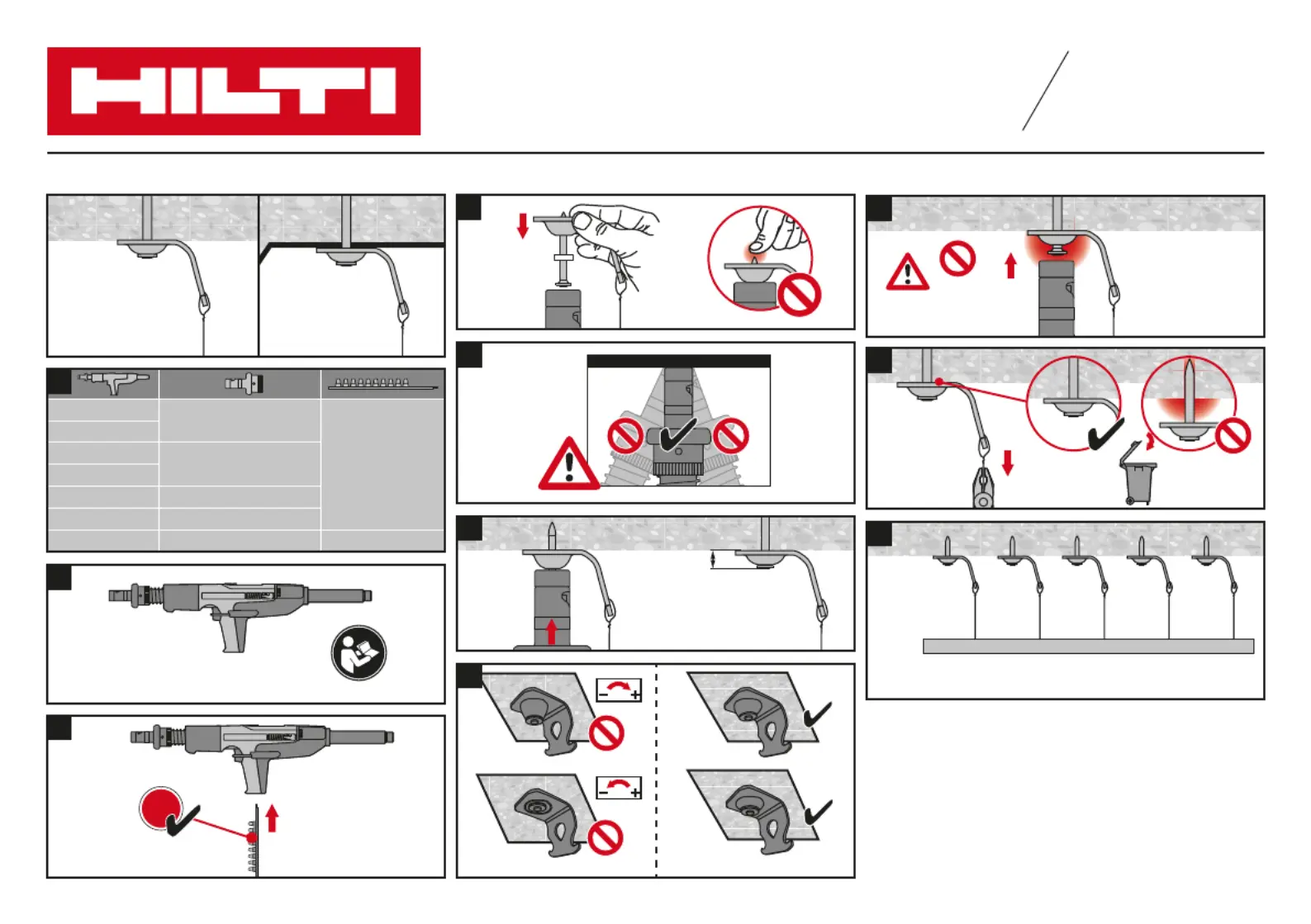 HILTI