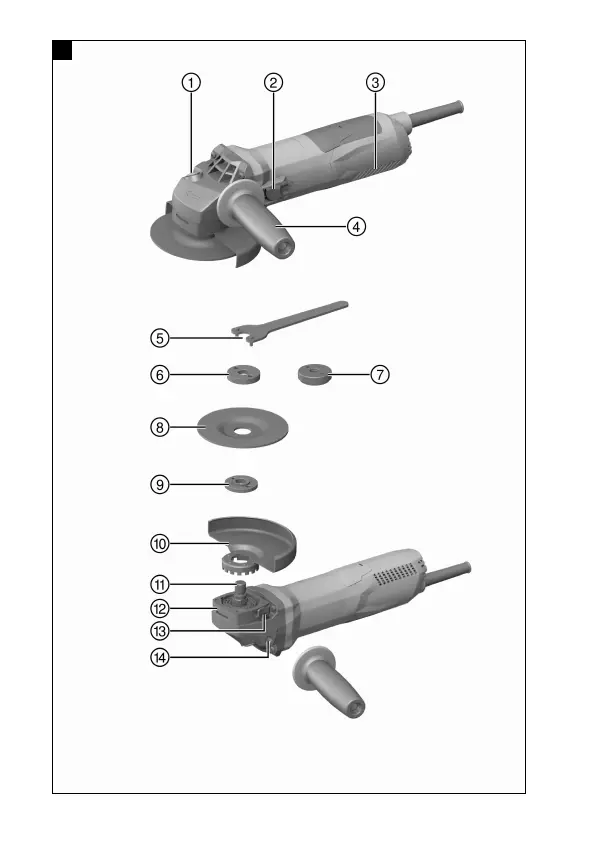 1
2
3
4
5
6
7
8
9
10
11
12
13
14