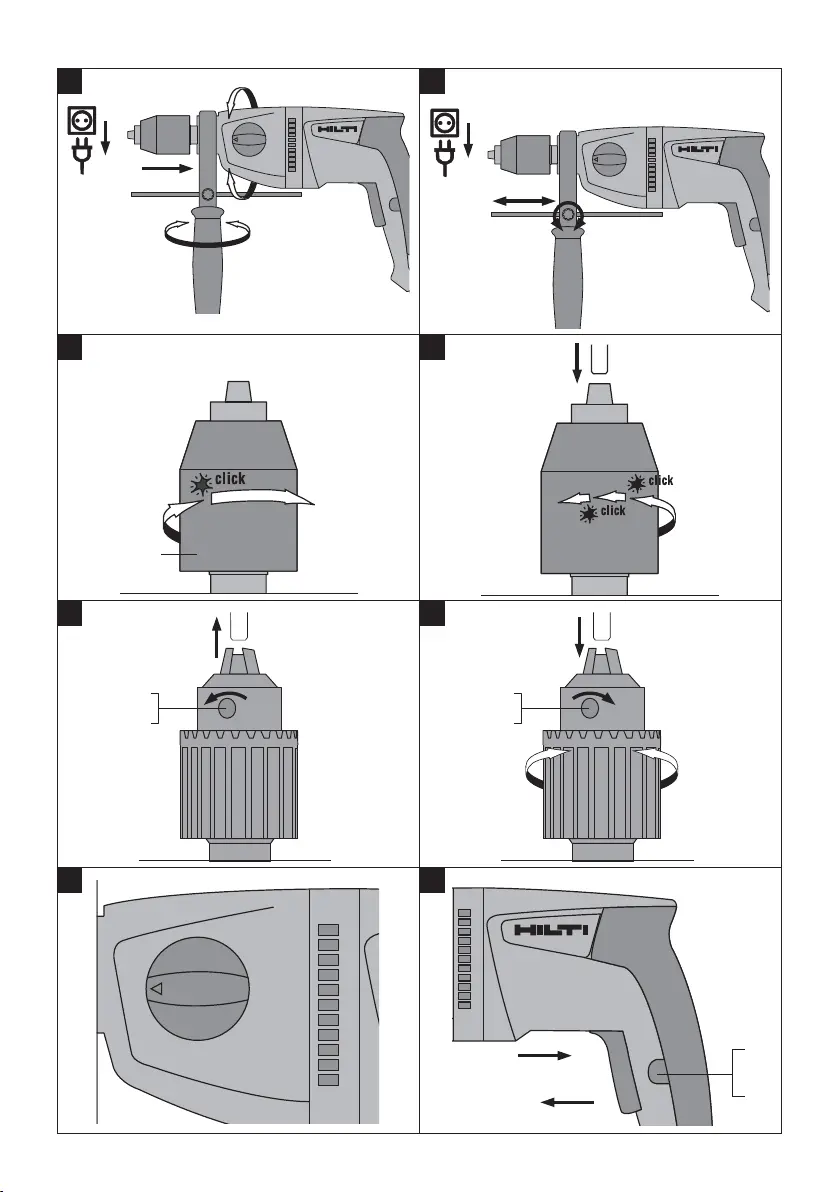 HILTI

HILTI

click

click

click

HILTI