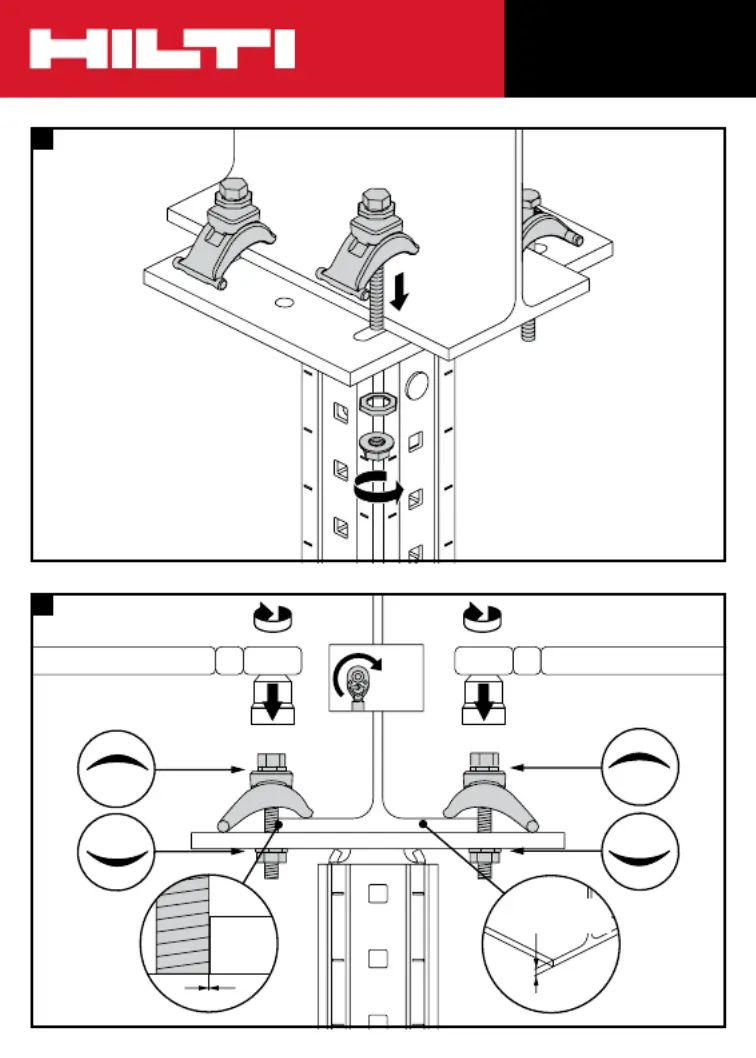 HILTI