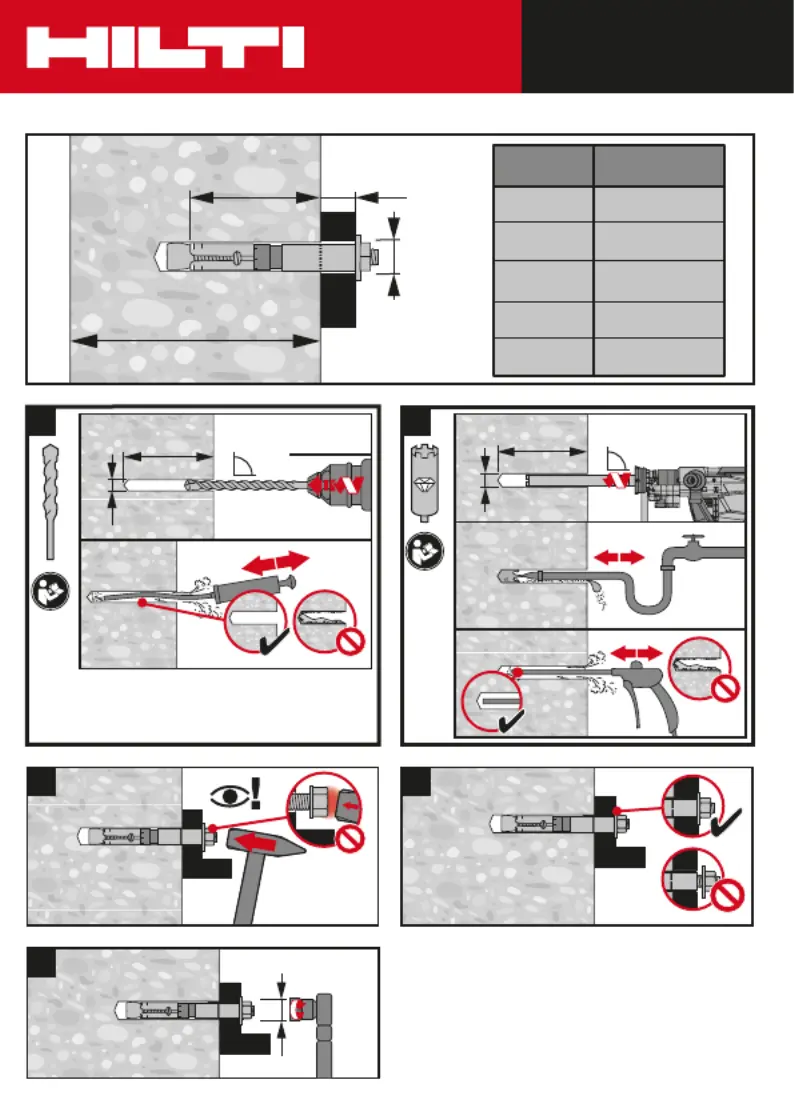 HILTI