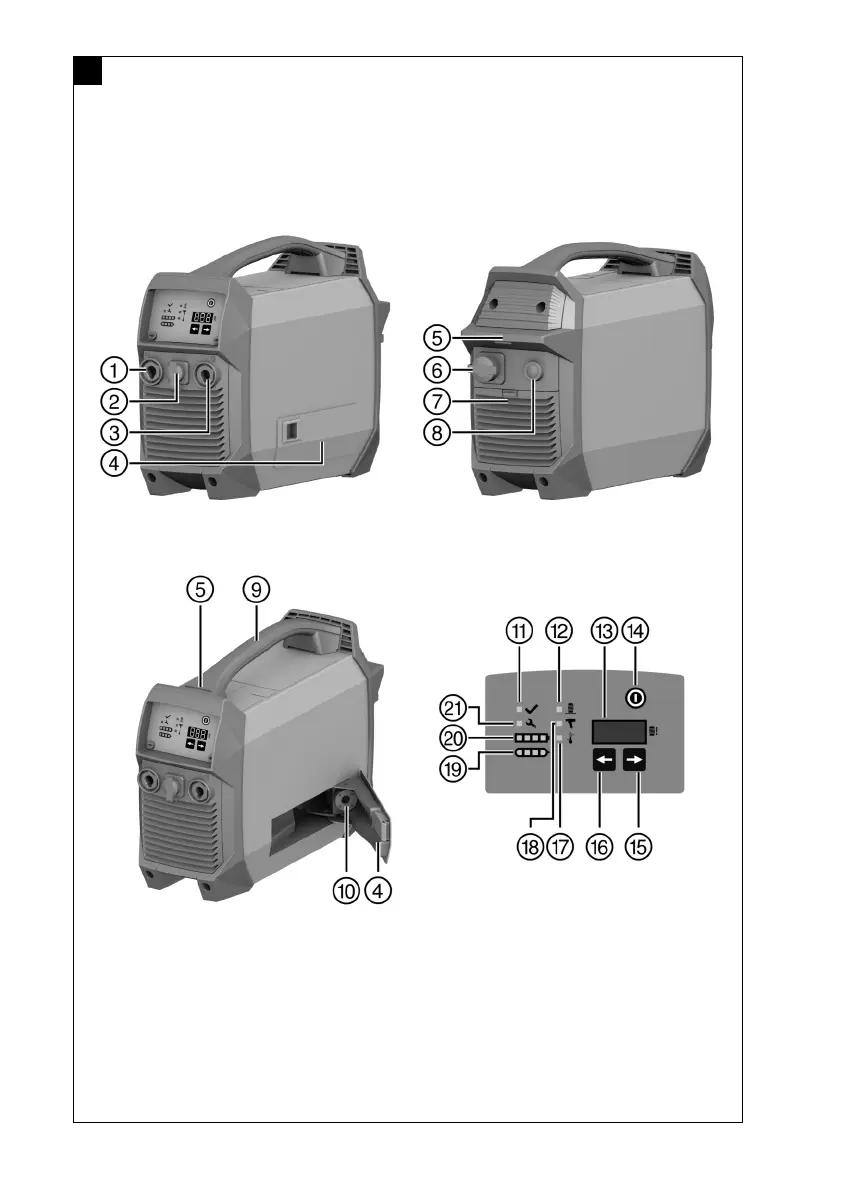 1
2
3
4
5
6
7
8
5
9
10
4
11
12
13
14
21
20
19
18
17
16
15