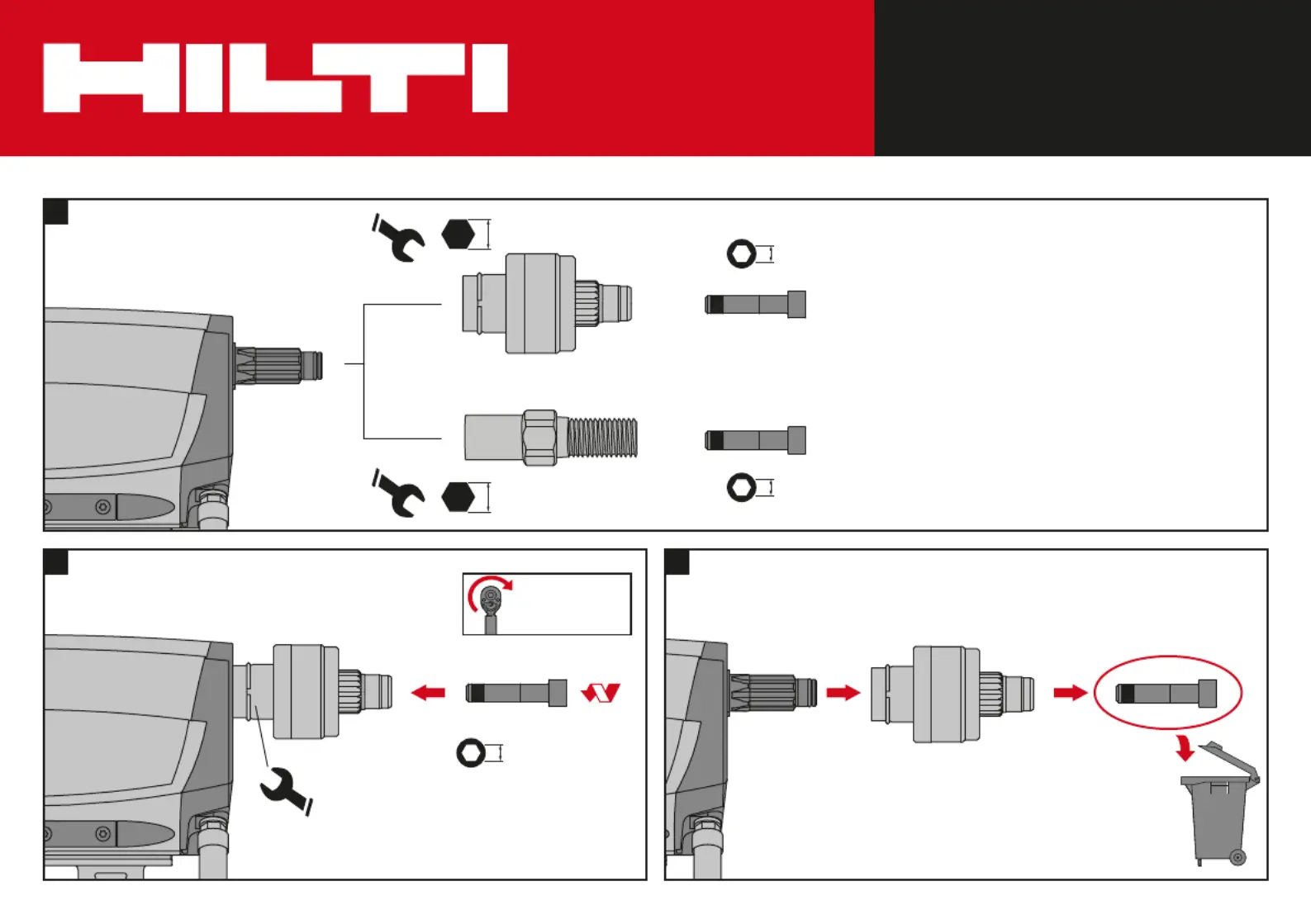 HILTI