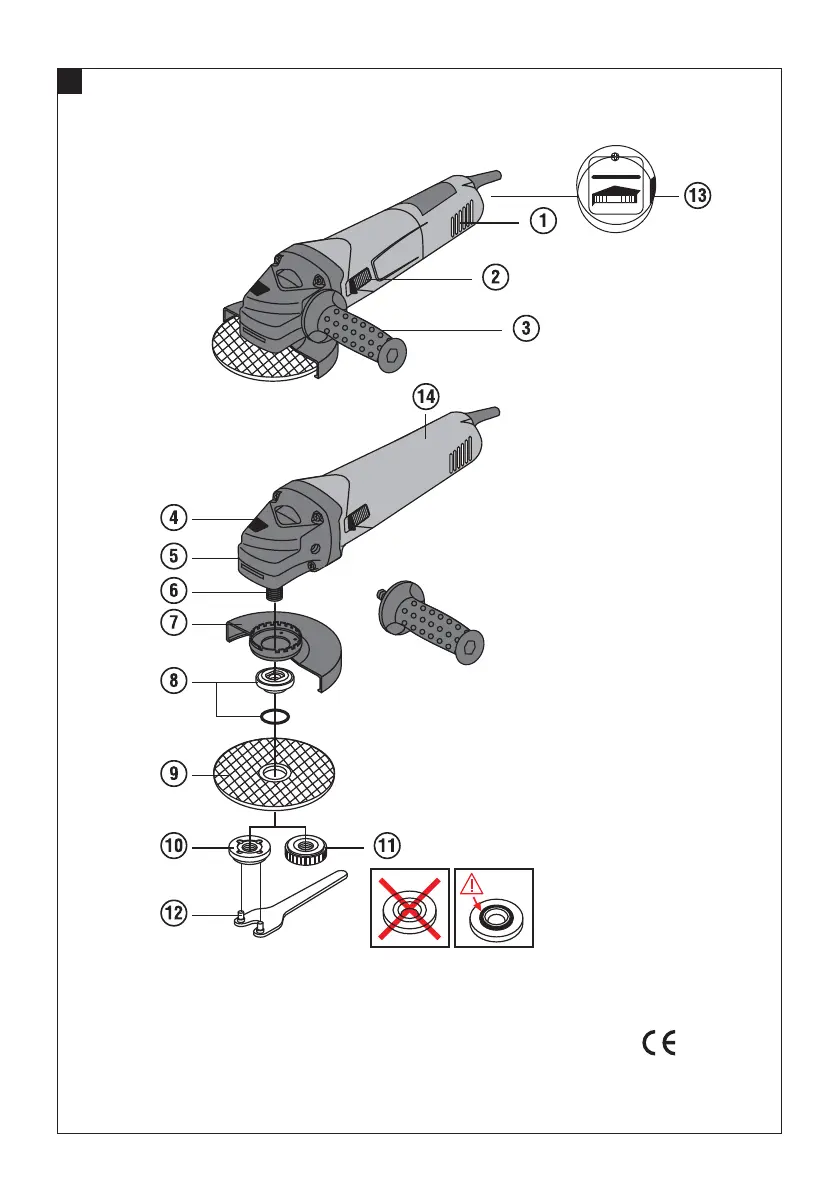 13
1
2
3
14
4
5
6
7
8
9
10
11
12
CE