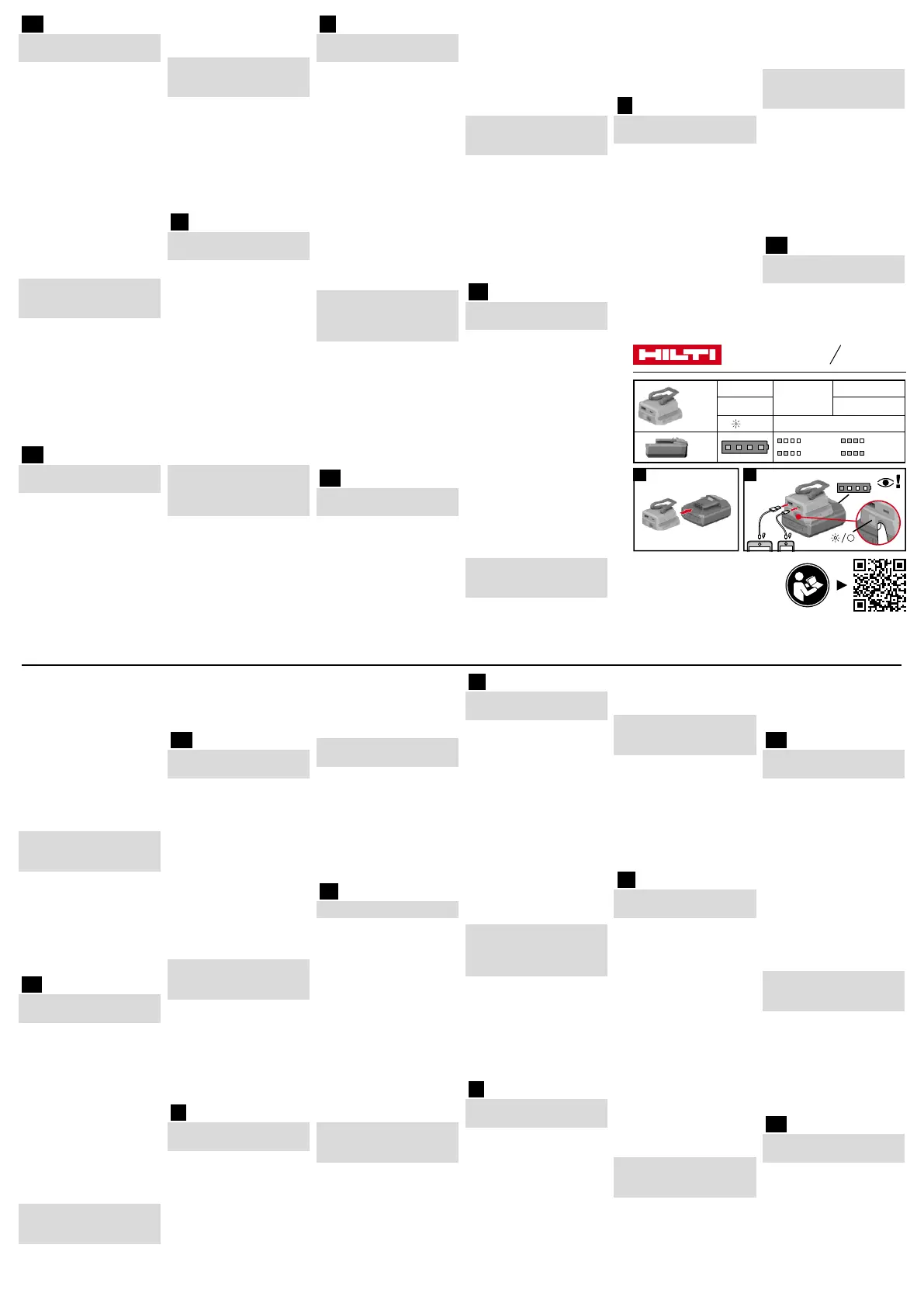 HILTI