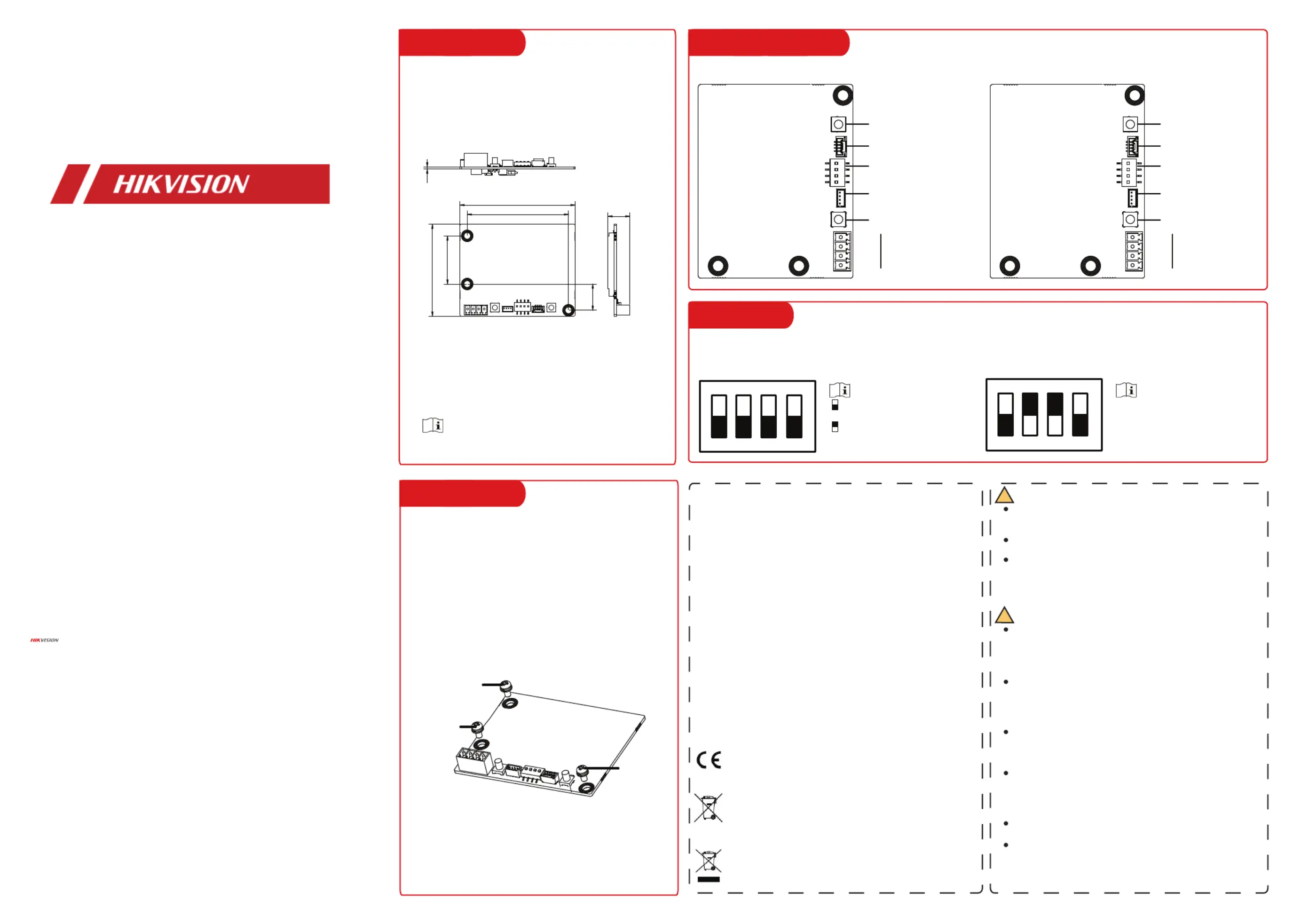 HIKVISION

HIKVISION