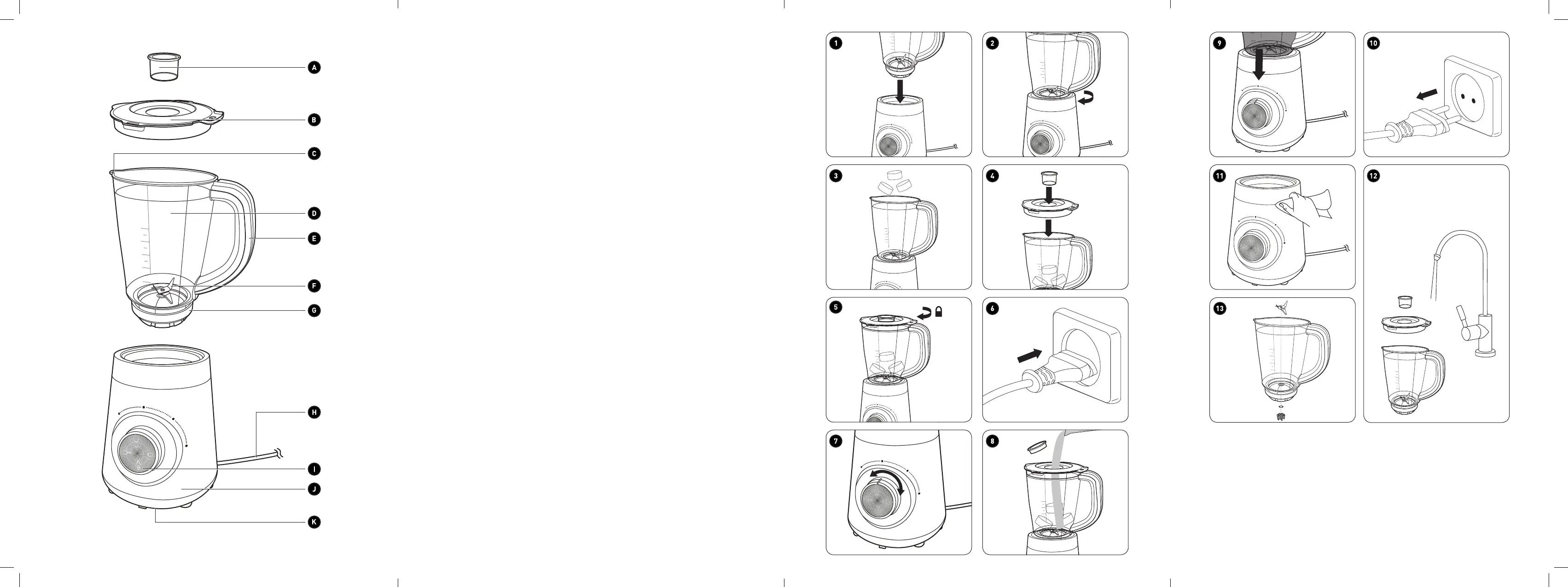 A
B
C
D
E
F
G
H
I
J
K

1
2
3
4
5
6
7
8

9
10
11
12
13