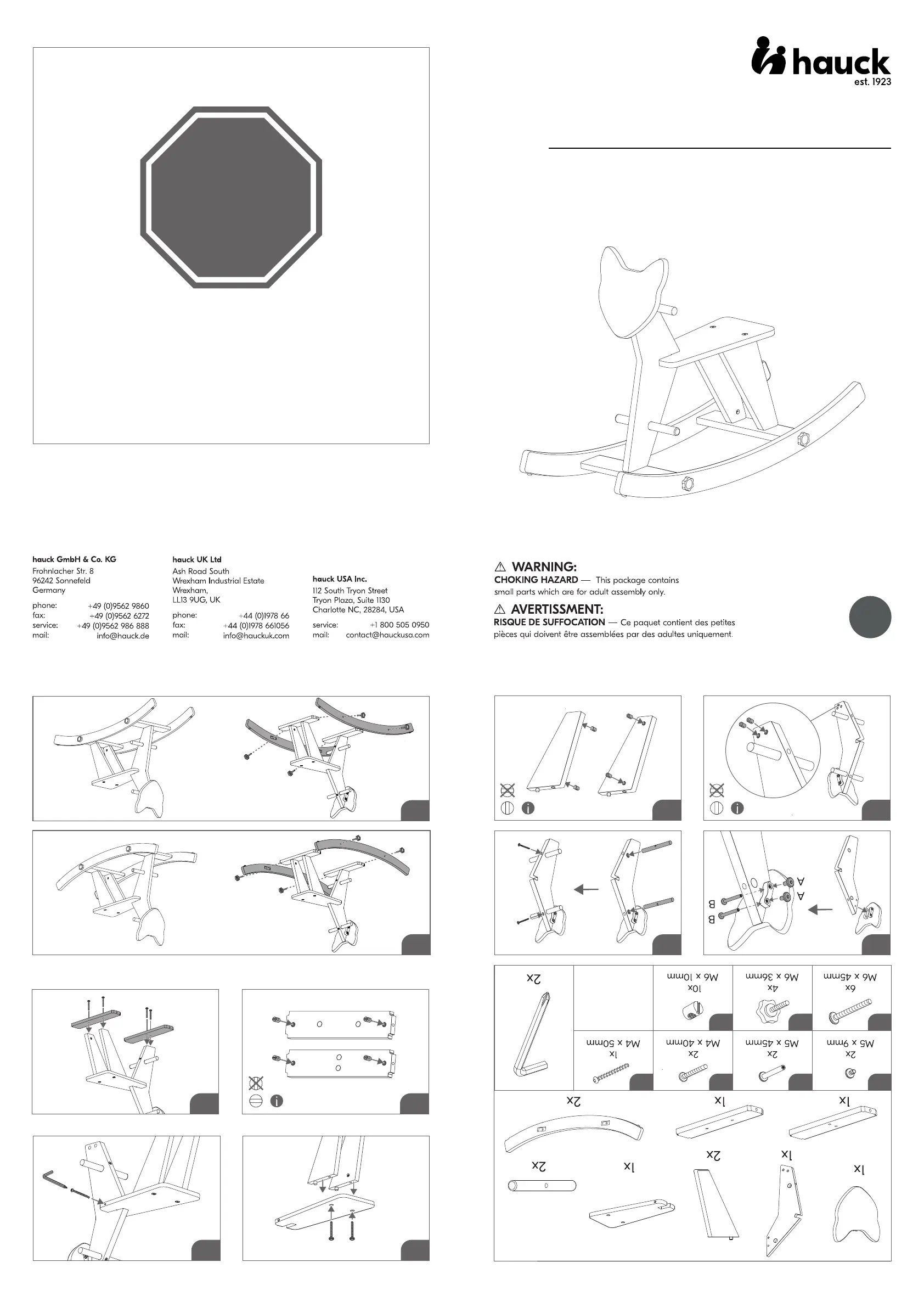 hauck
est. 1923

hauck GmbH & Co. KG
Frohnlacher Str. 8
96242 Sonnefeld
Germany
phone: +49 (0)9562 9860
fax: +49 (0)9562 6272
service: +49 (0)9562 986 888
mail: info@hauck.de

hauck UK Ltd
Ash Road South
Wrexham Industrial Estate
Wrexham,
LL13 9UG, UK
phone: +44 (0)1978 66
fax: +44 (0)1978 661056
mail: info@hauckuk.com

hauck USA Inc.
112 South Tryon Street
Tryon Plaza, Suite 1130
Charlotte NC, 28284, USA
service: +1 800 505 0950
mail: contact@hauckusa.com

⚠ WARNING:
CHOKING HAZARD — This package contains small parts which are for adult assembly only.

⚠ AVERTISSMENT:
RISQUE DE SUFFOCATION — Ce paquet contient des petites pièces qui doivent être assemblées par des adultes uniquement.

A
A
B
B

2x
M6 x 10mm
10x
M6 x 36mm
4x
M6 x 45mm
6x
M4 x 50mm
1x
M4 x 40mm
2x
M5 x 45mm
2x
M5 x 9mm
2x
2x
1x
1x
2x
1x
2x
1x
1x