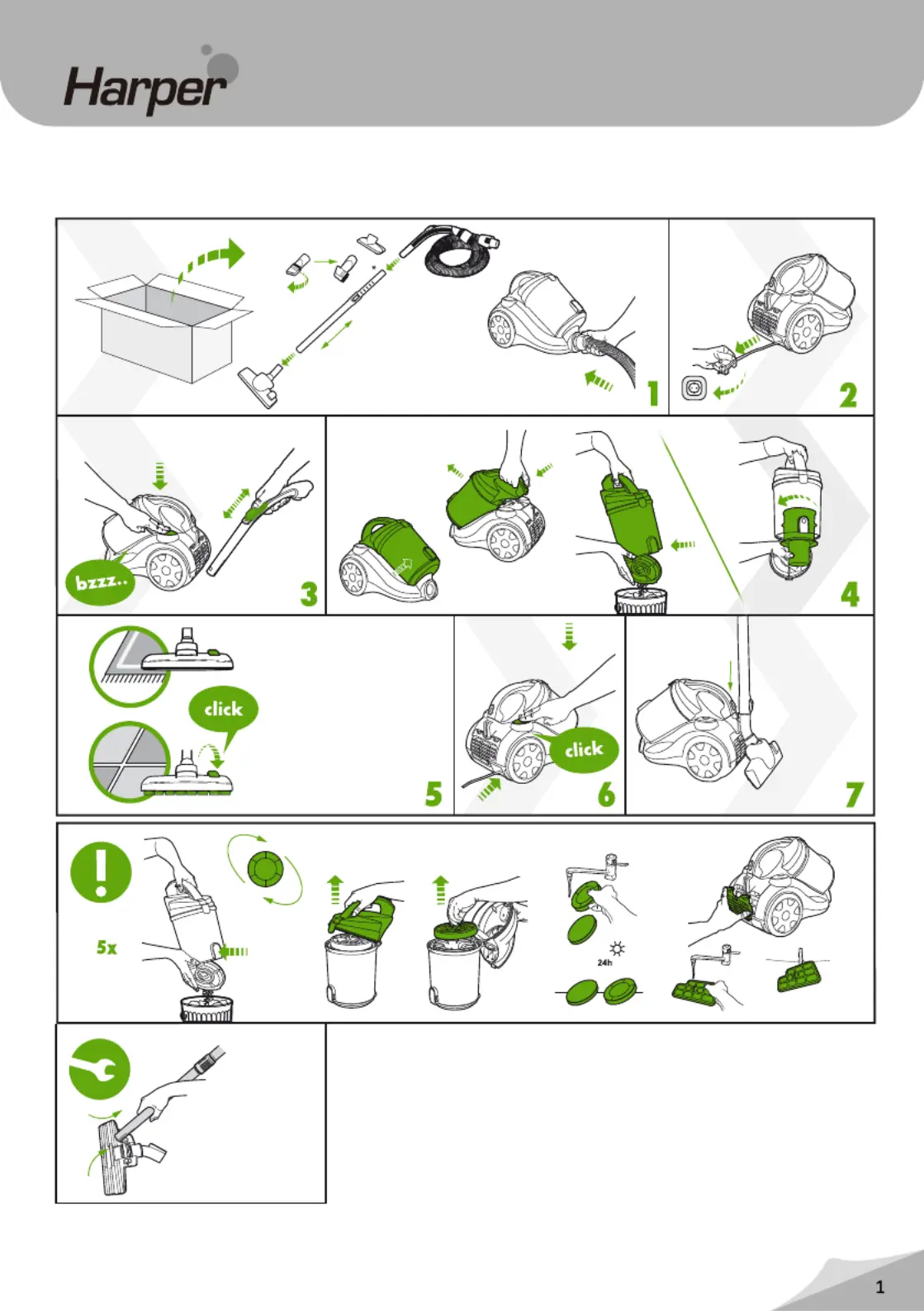 Harper

1

2

bzzz..

3

4

click

5

click

6

7

5x

24h

1