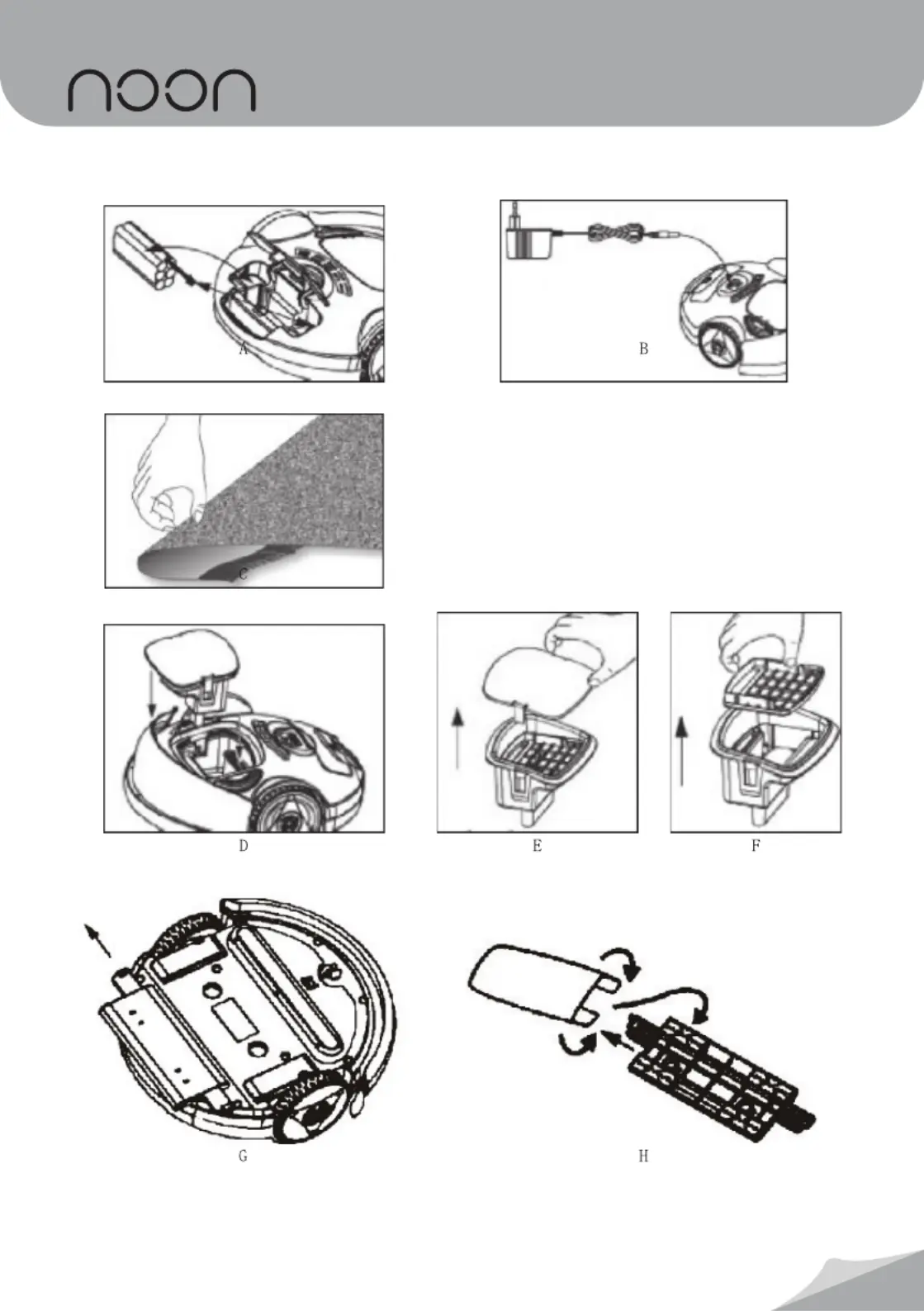 noon

A

B

C

D

E

F

G

H