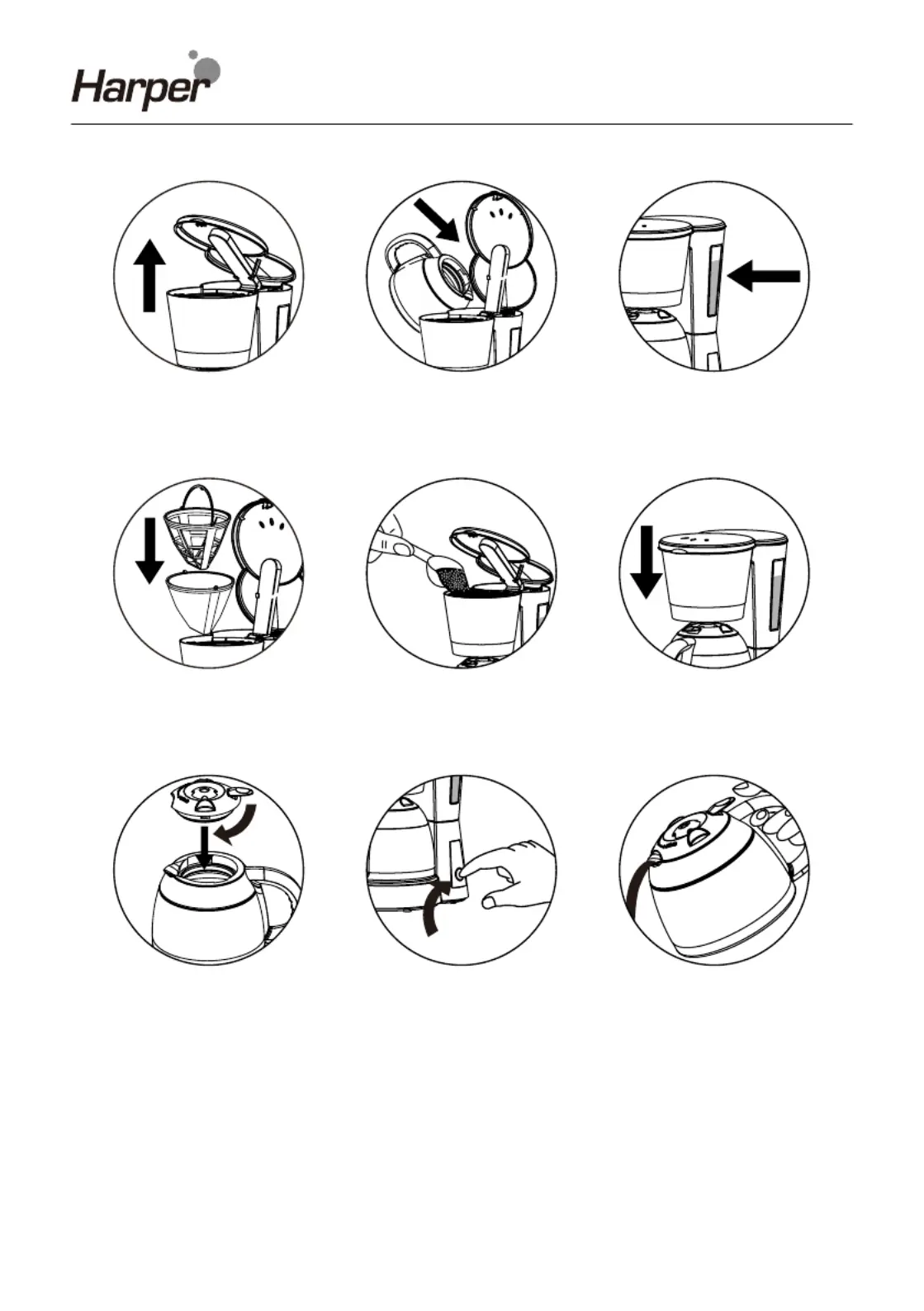 Harper