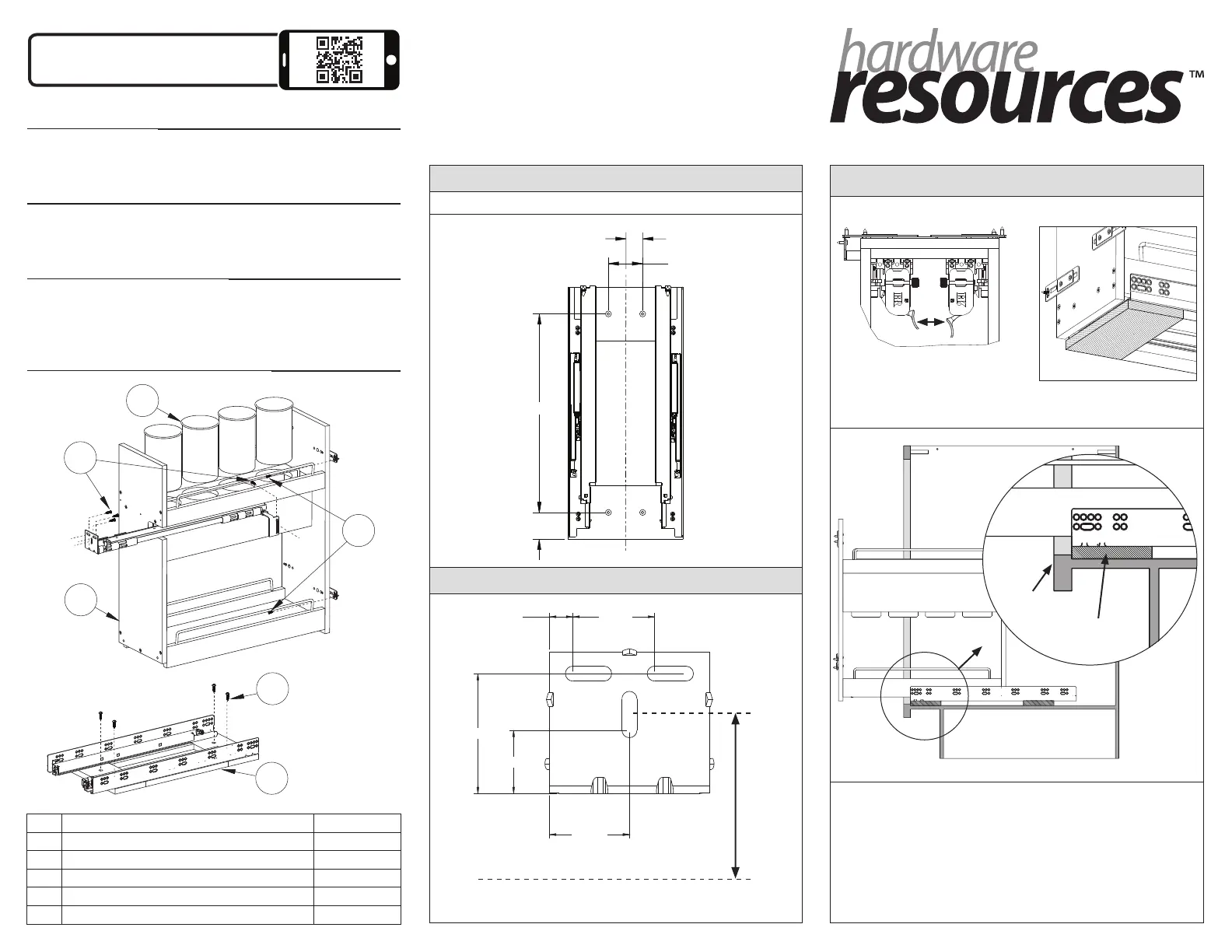 hardware resources™