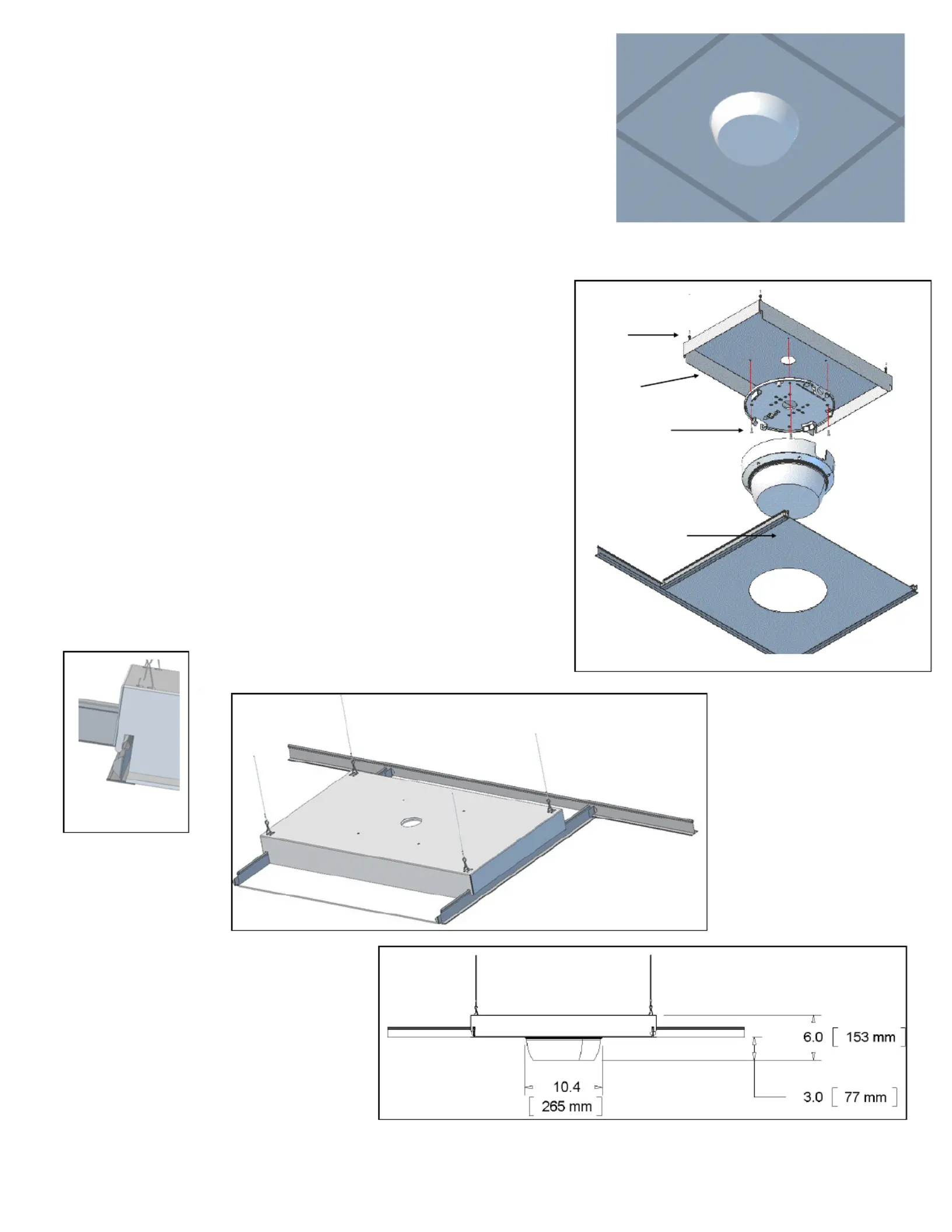 6.0 [ 153 mm ]

10.4
[ 265 mm ]

3.0 [ 77 mm ]