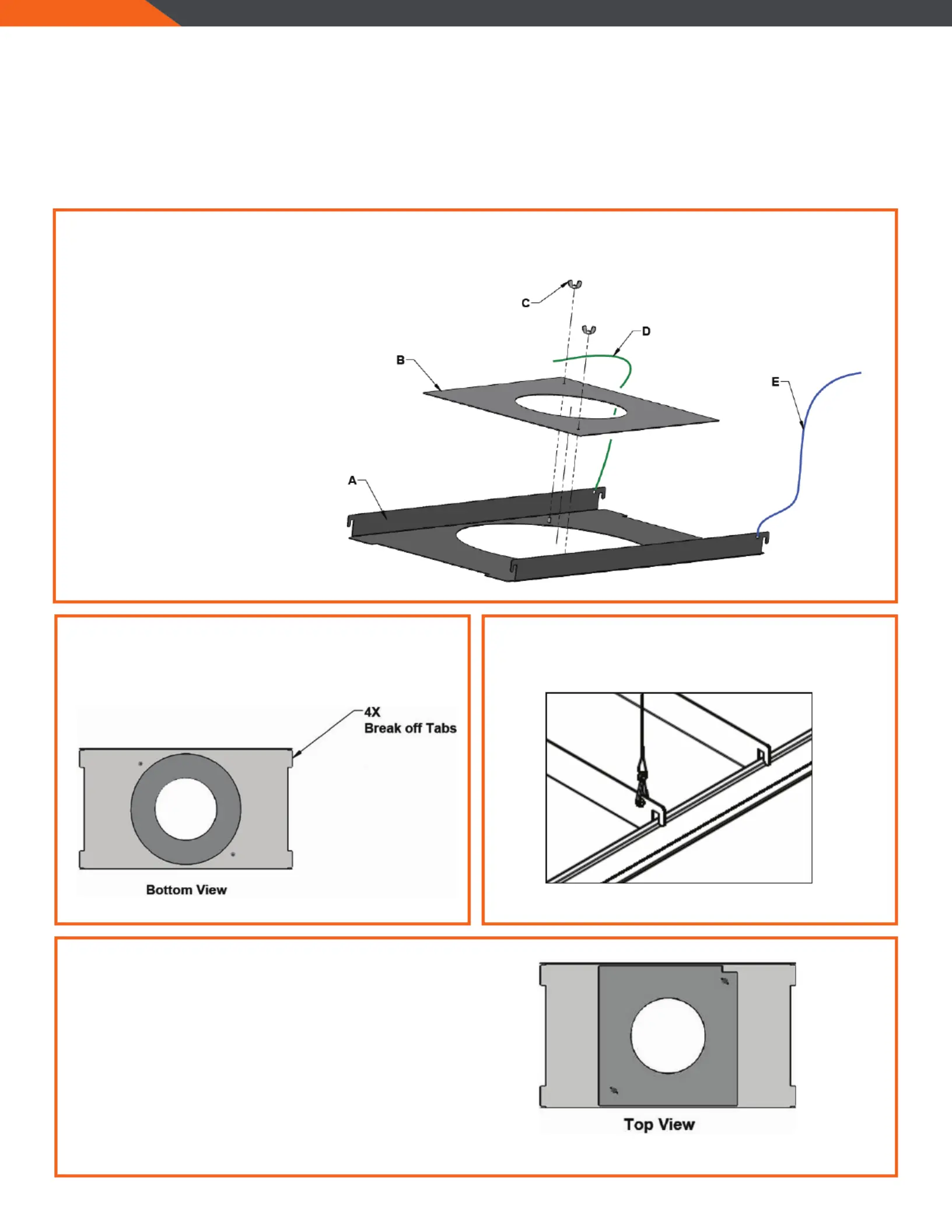 C

D

B

E

A

4X
Break off Tabs

Bottom View

Top View