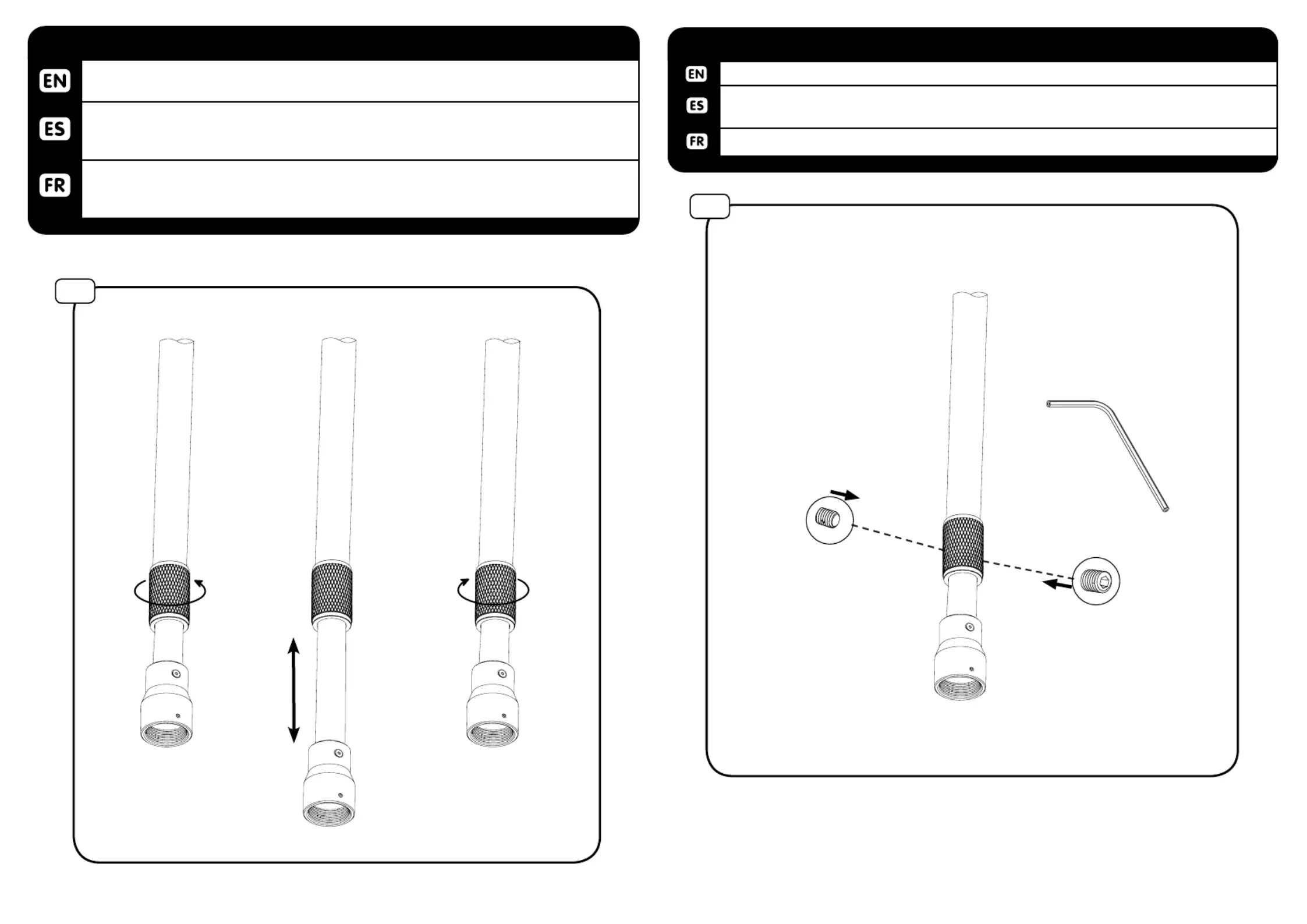 EN
ES
FR

EN
ES
FR