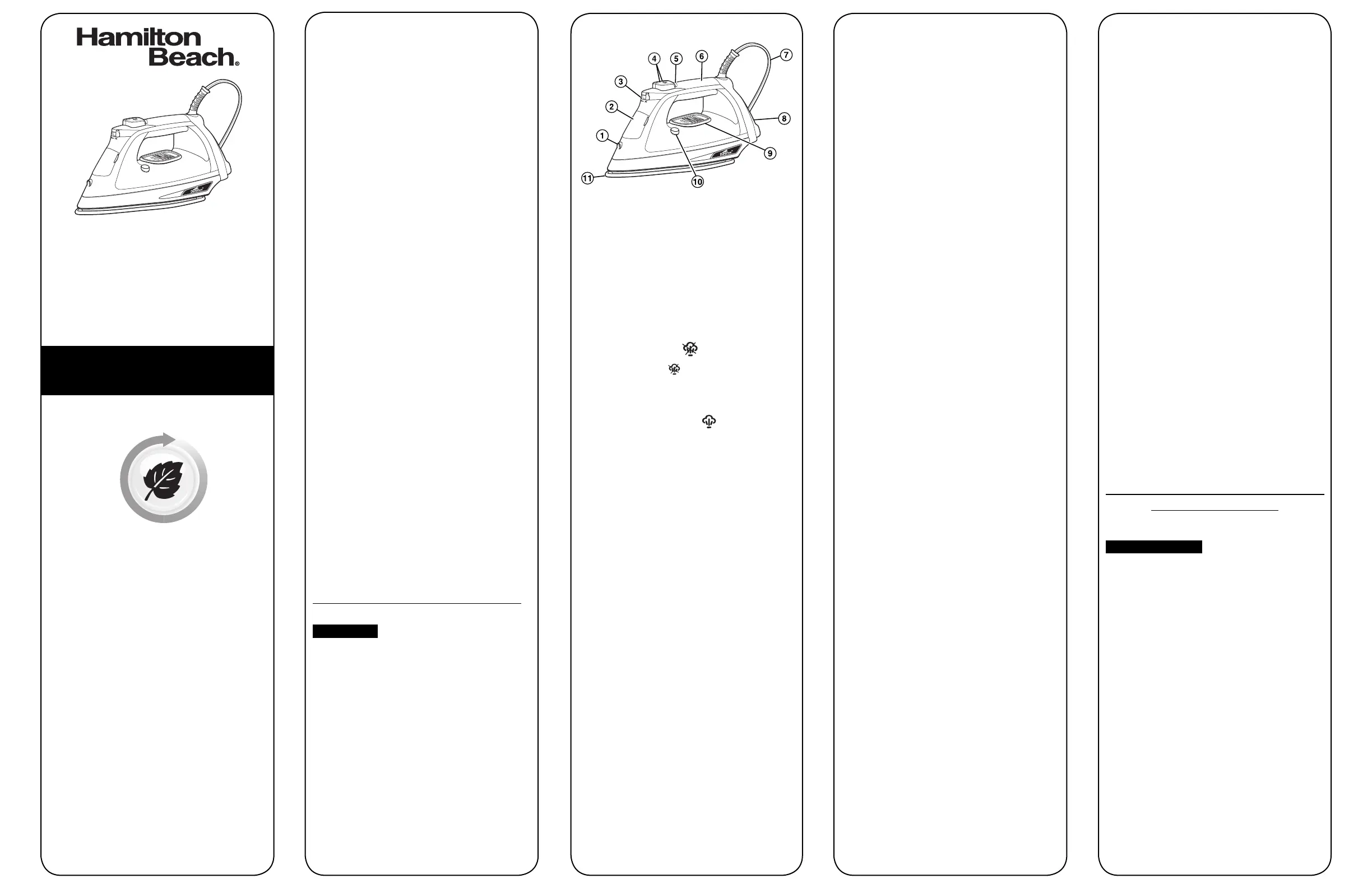 Hamilton Beach®

4 5 6 7
3
2 8
1
9
11 10