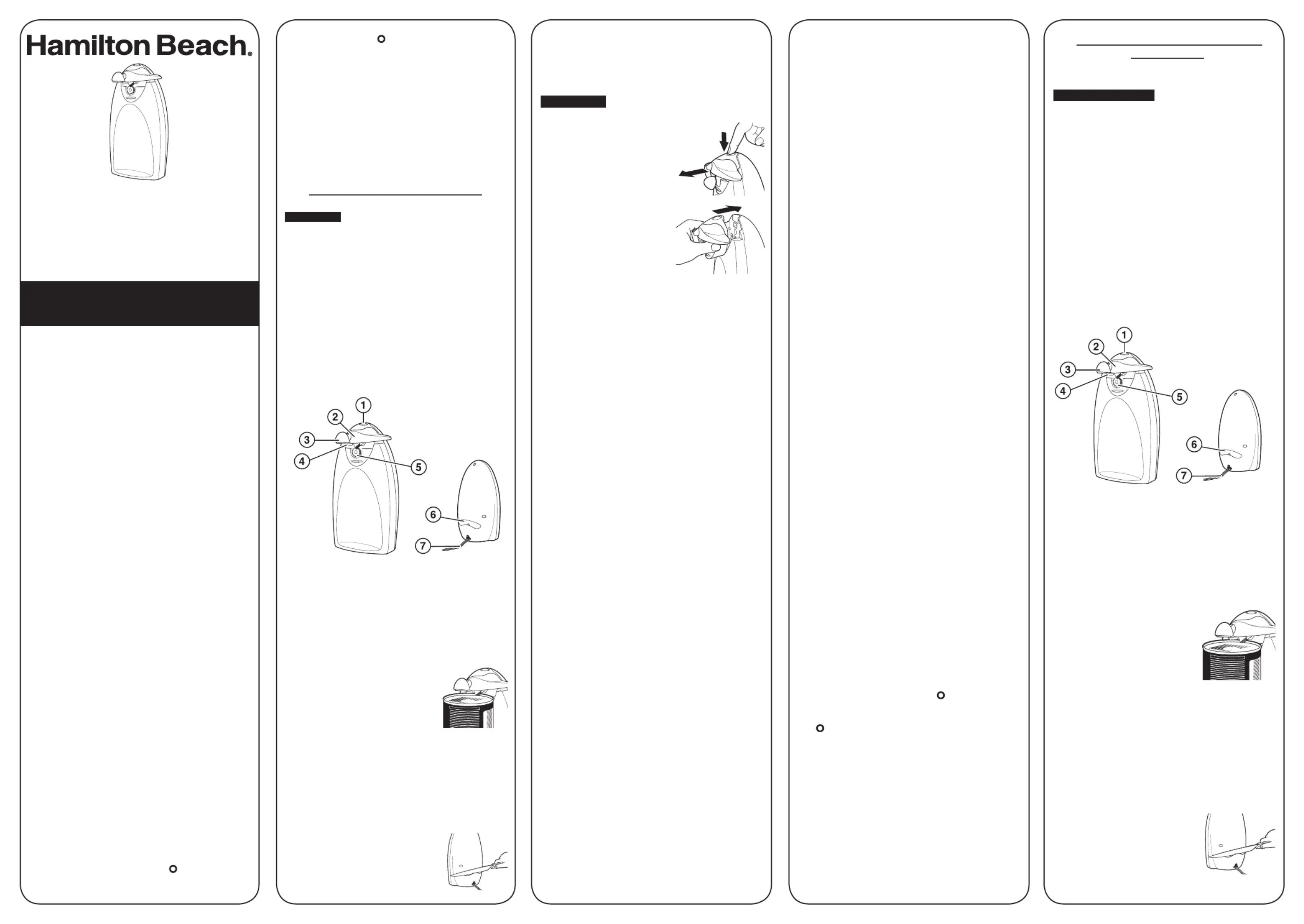 Hamilton Beach®

1
2
3
4
5
6
7

1
2
3
4
5
6
7