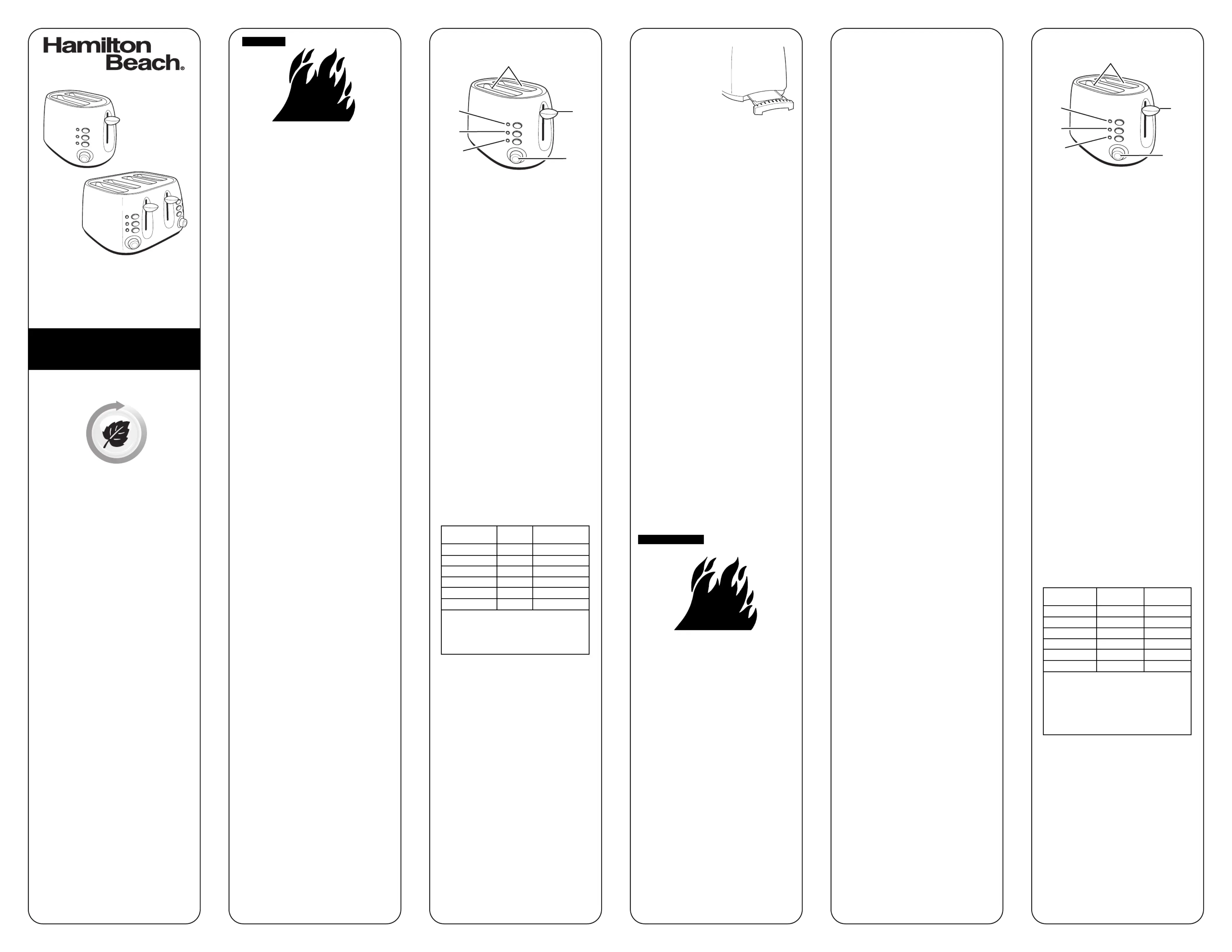 Hamilton Beach®