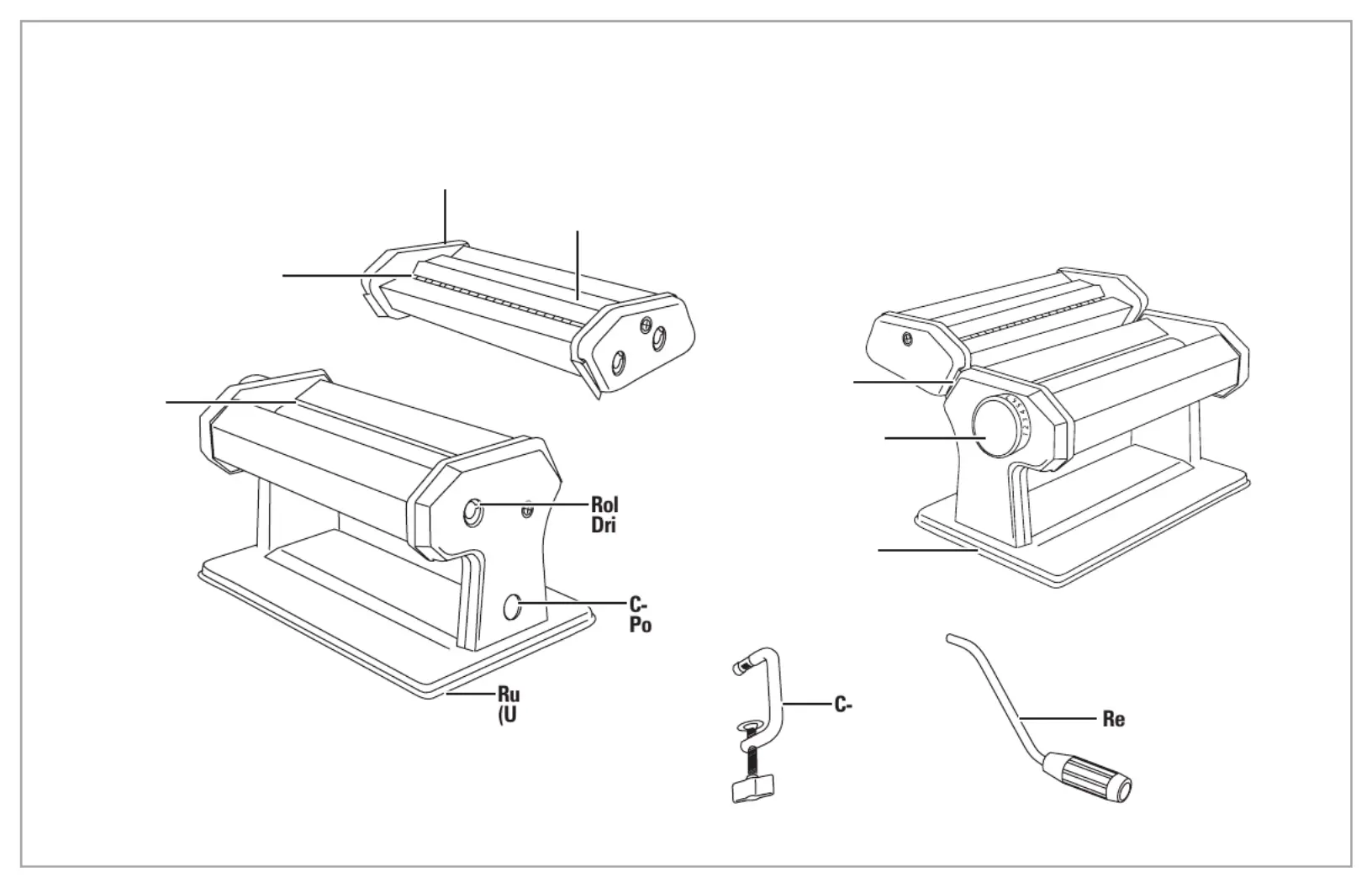 Rol
Dri

C-
Po

Ru
(U

C-

Re