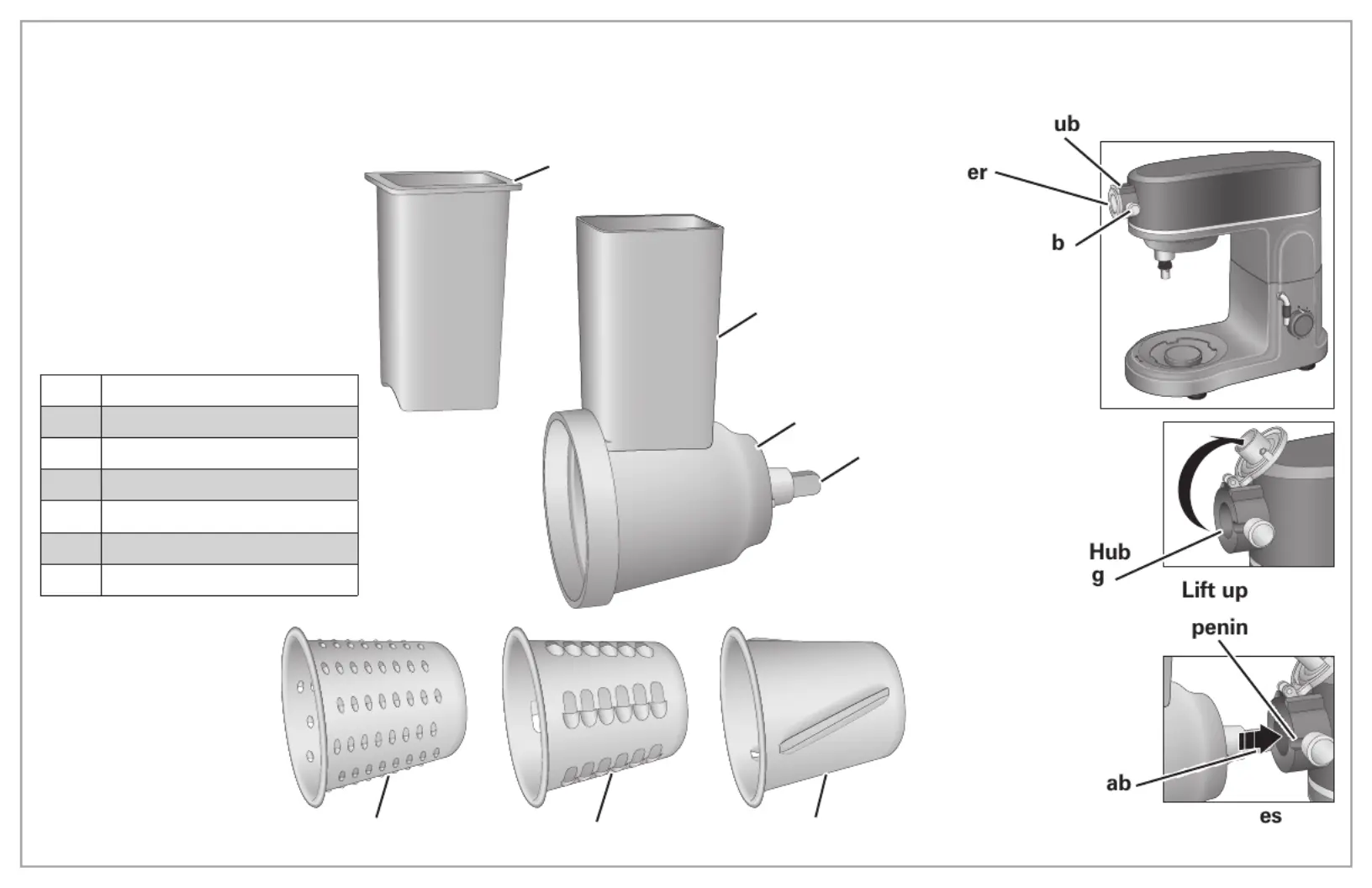 ub
er
b
Hub
g
Lift up
penin
ab
es