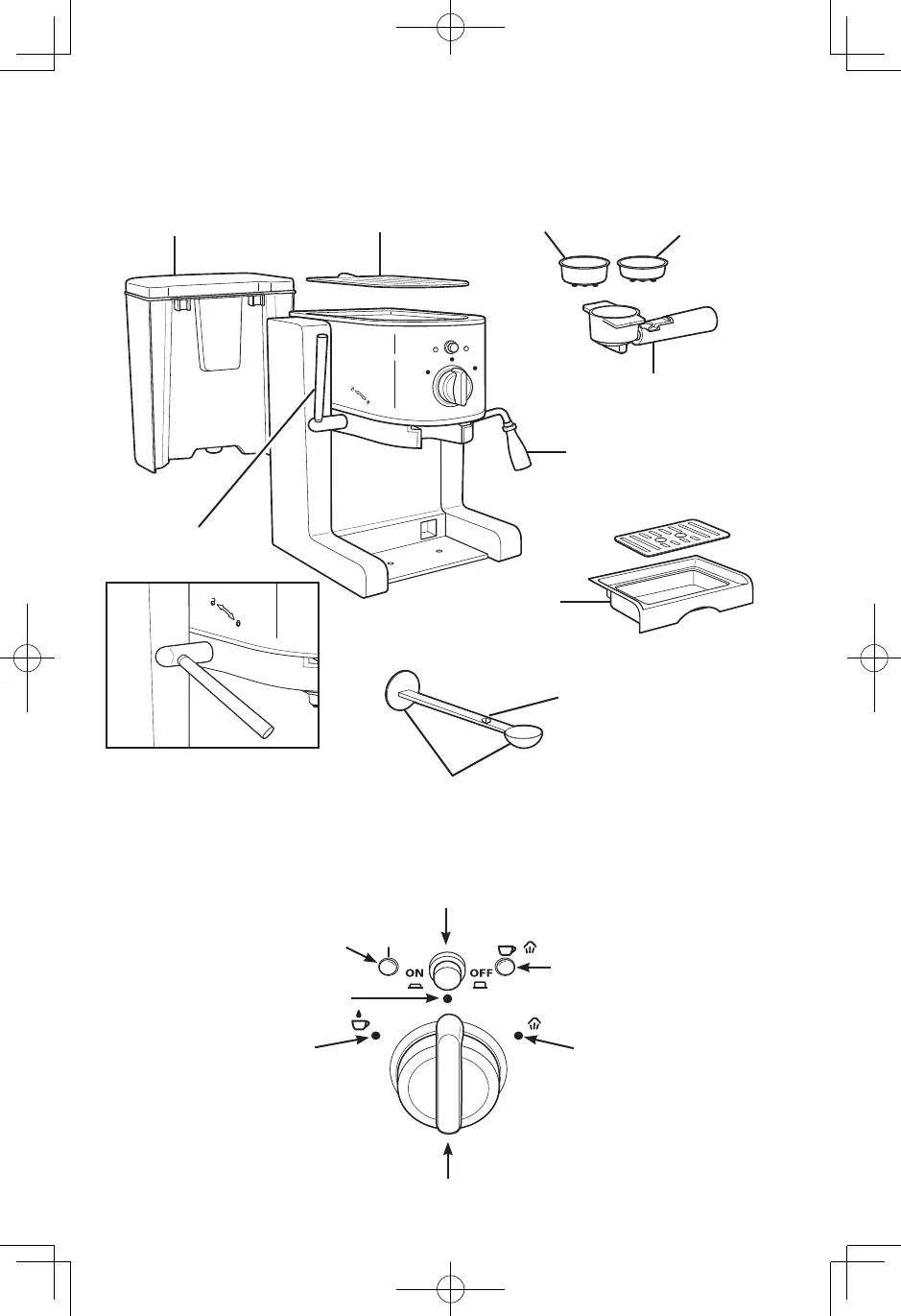 ON
OFF