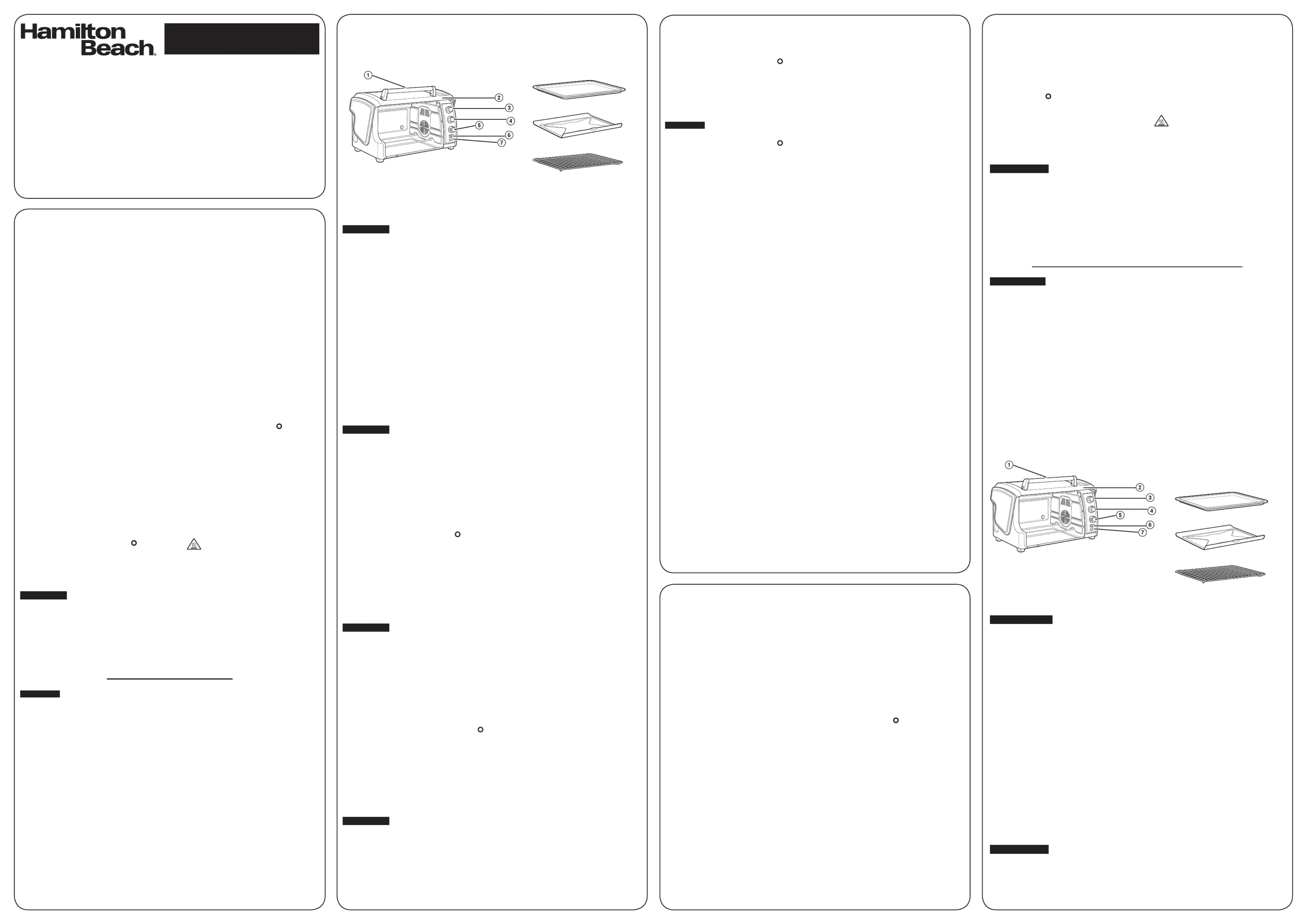 Hamilton Beach

1
2
3
4
5
6
7

1
2
3
4
5
6
7