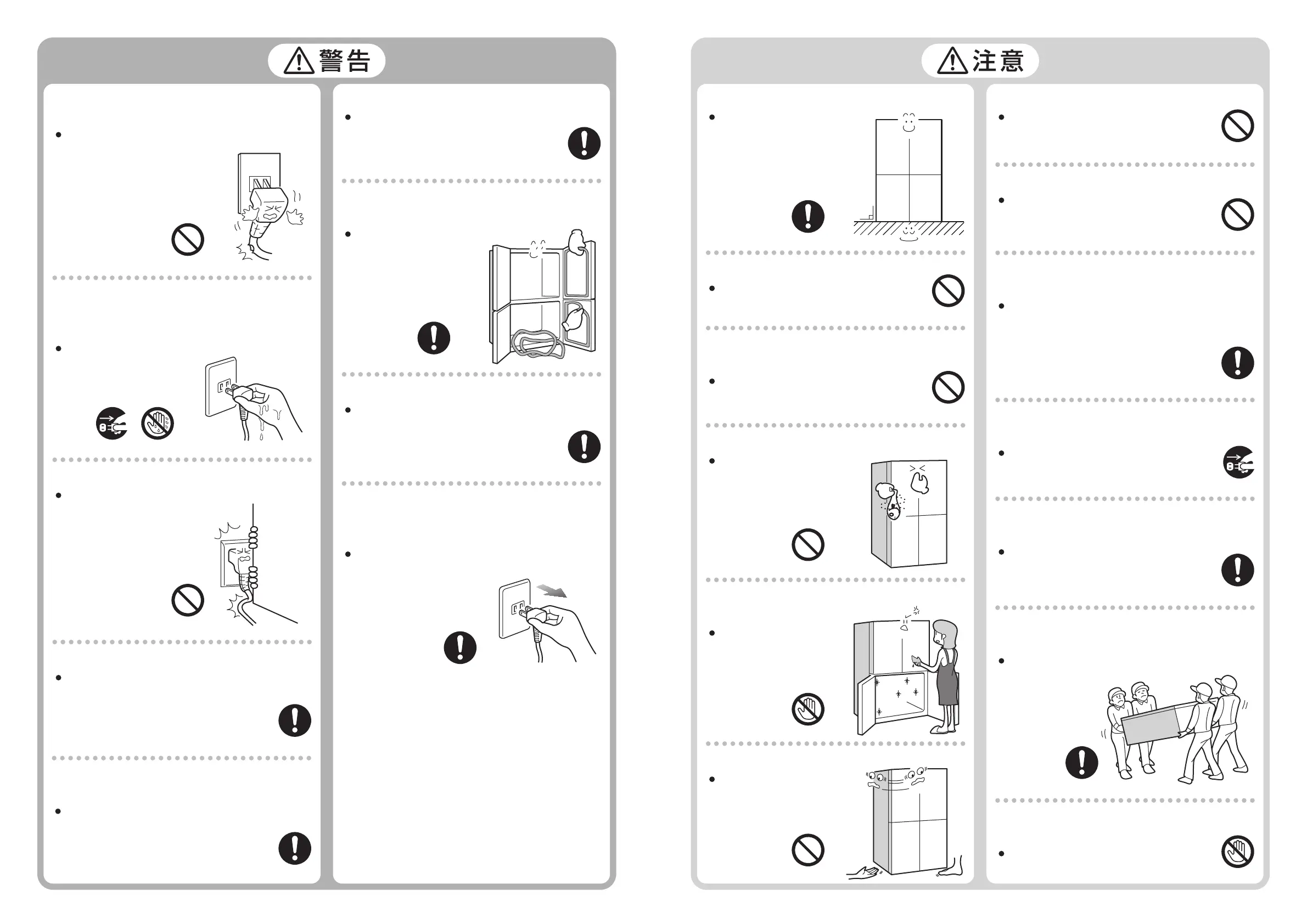 警告

注意