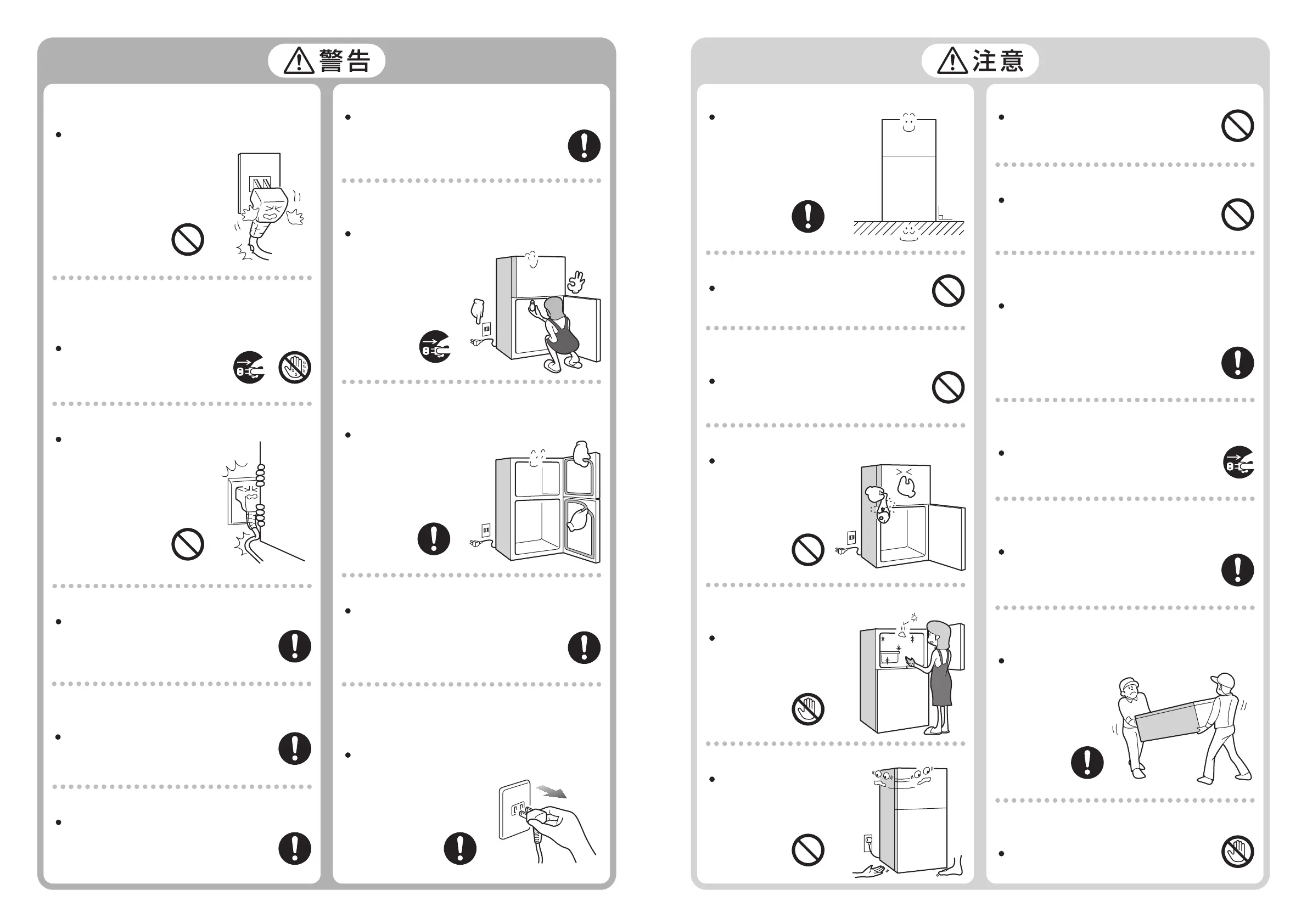 警告

注意