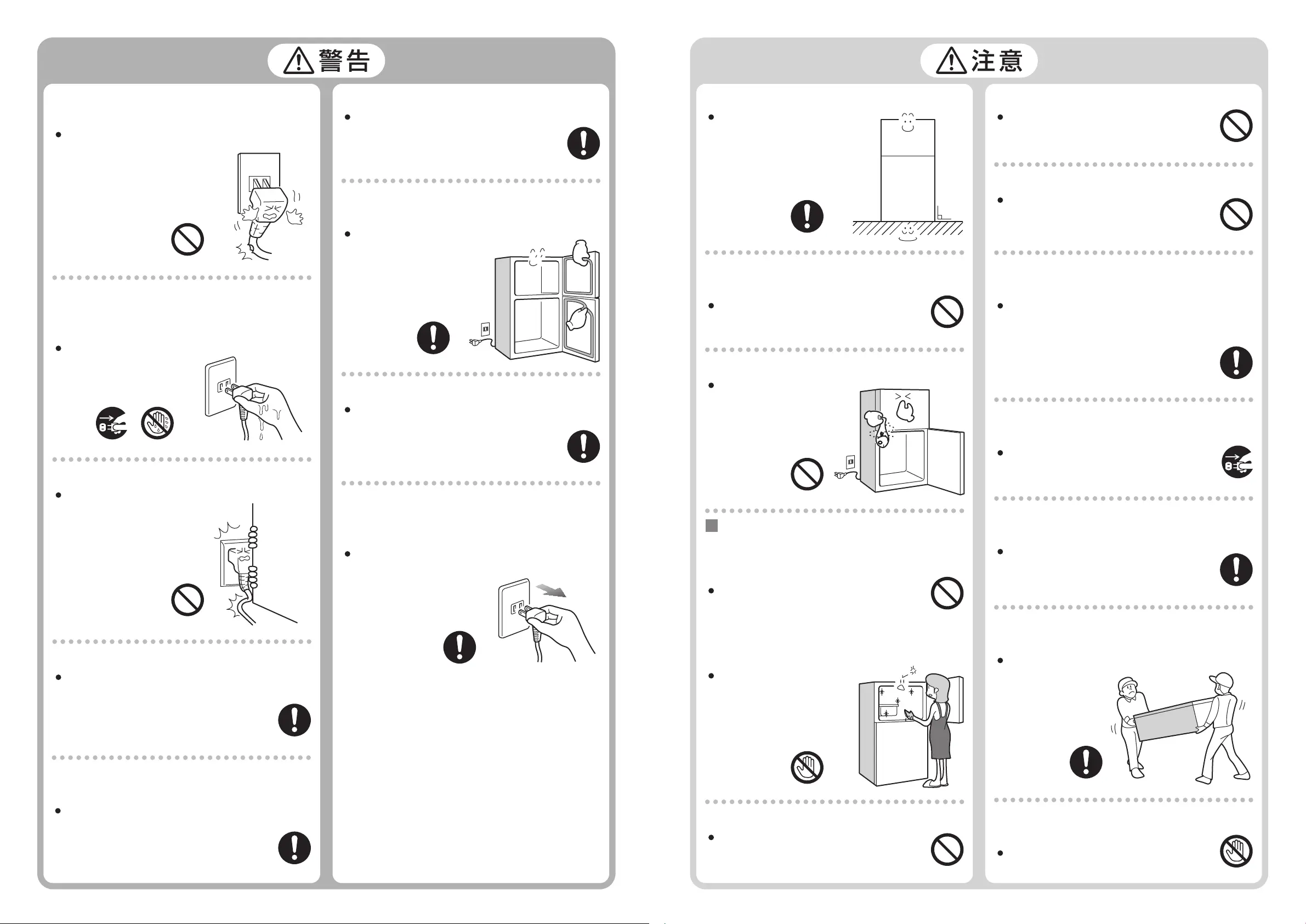 警告

注意