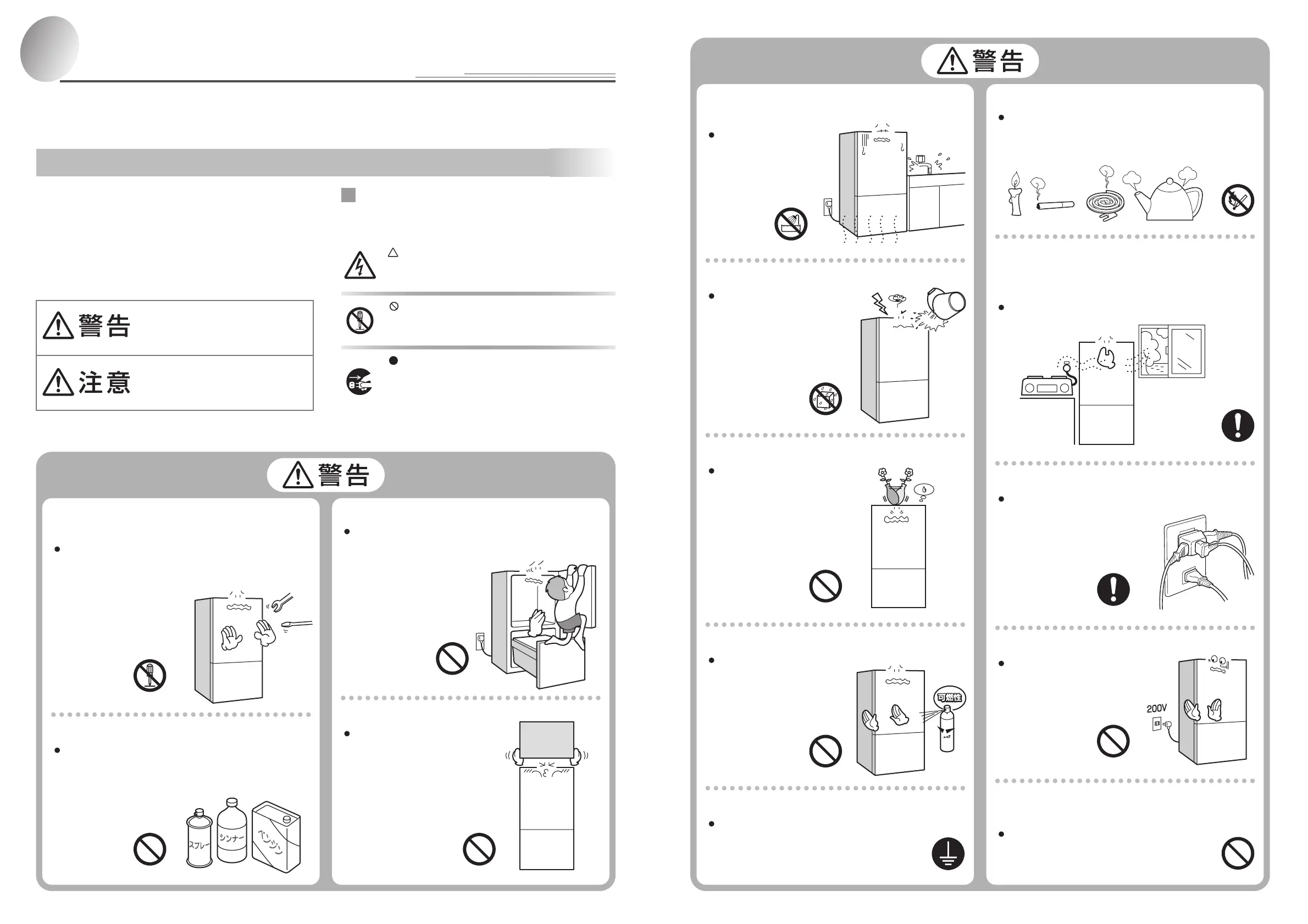 警告

注意

警告

スプレー

シンナー

ベンジン

警告

可燃性

200V