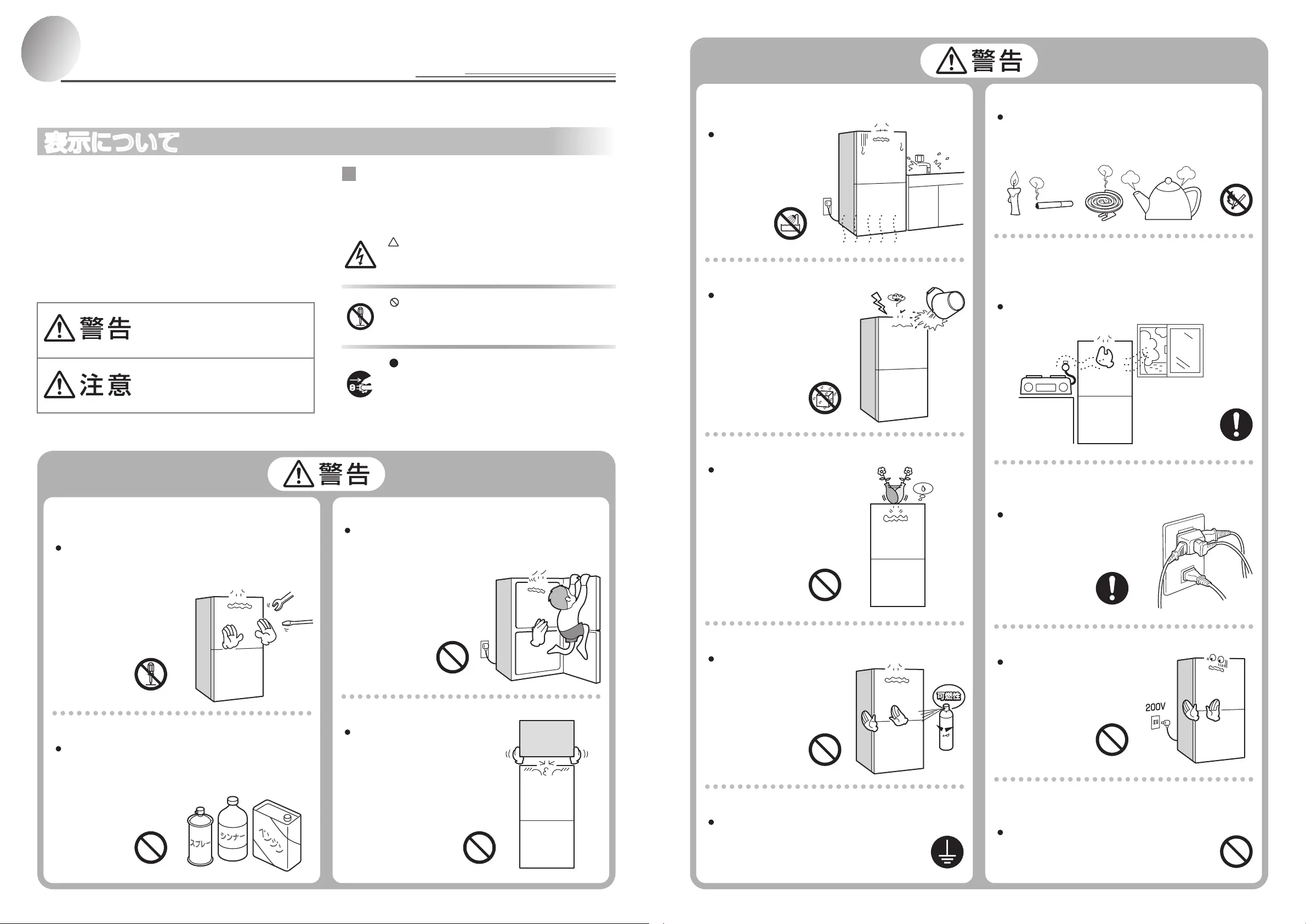 表示について

警告

注意

警告

スプレー
シンナー
ベンジン

警告

可燃性

200V