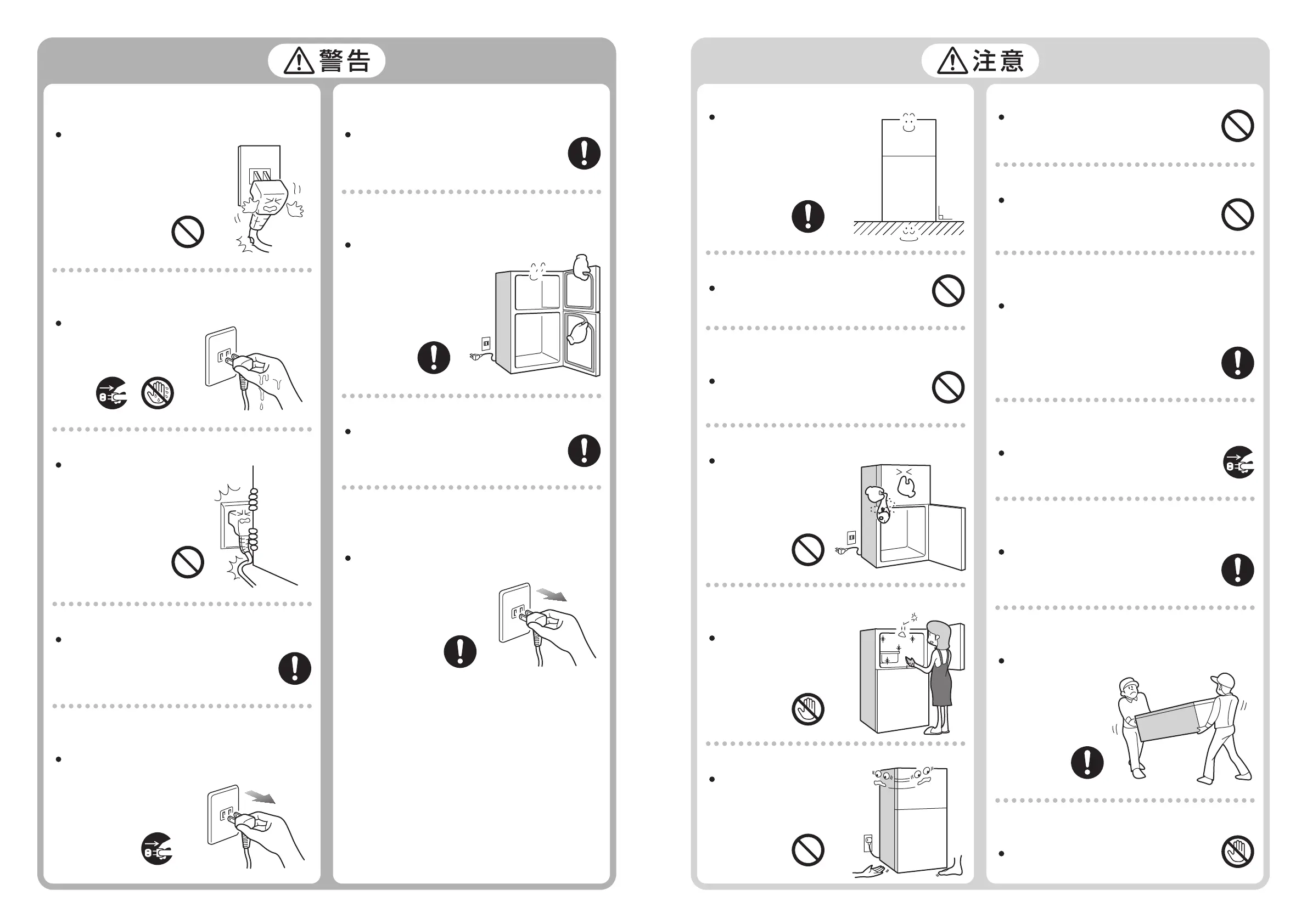 警告

注意