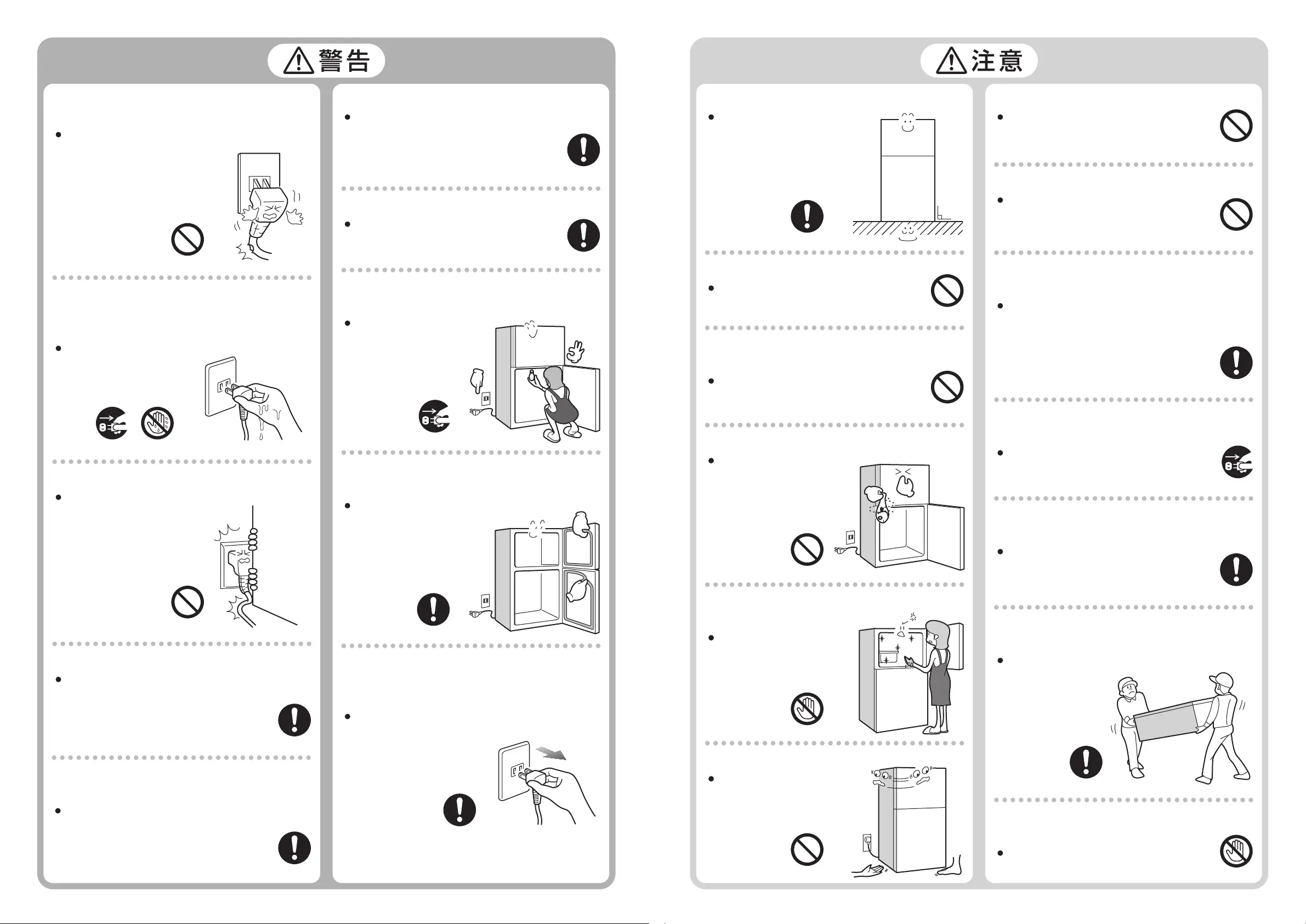 警告

注意