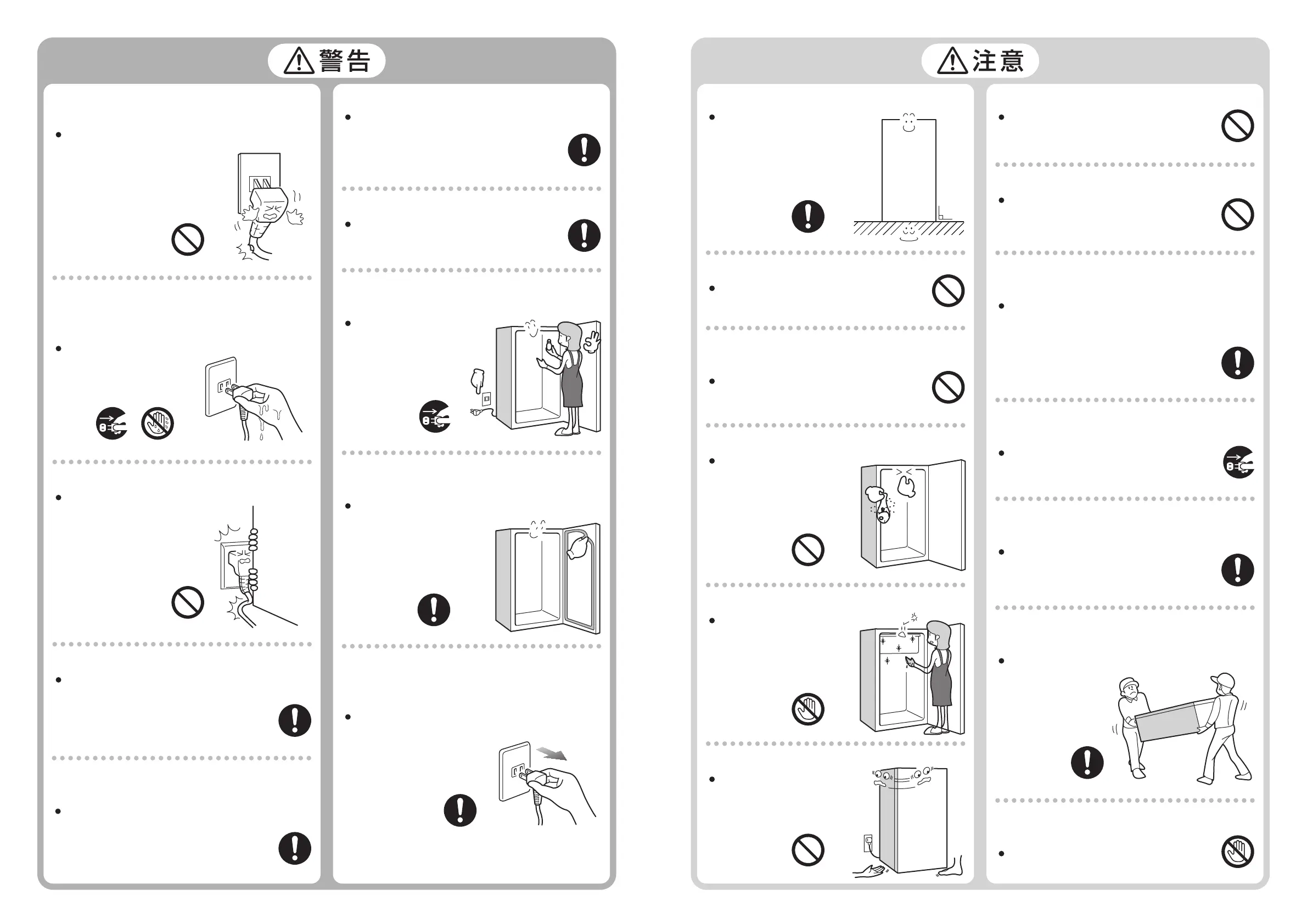 警告

注意