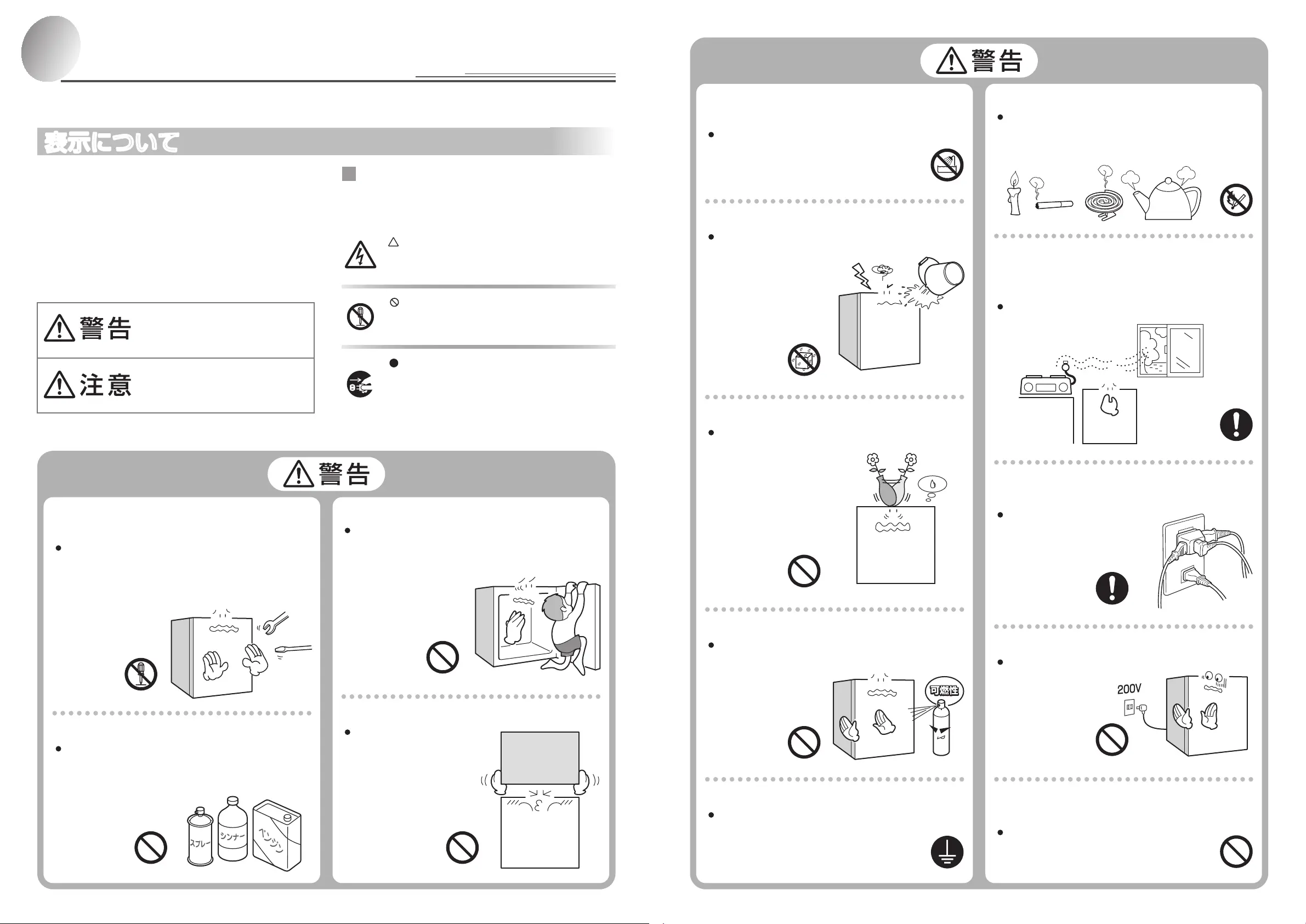 表示について

警告

注意

警告

スプレー

シンナー

ベンジン

警告

可燃性

200V