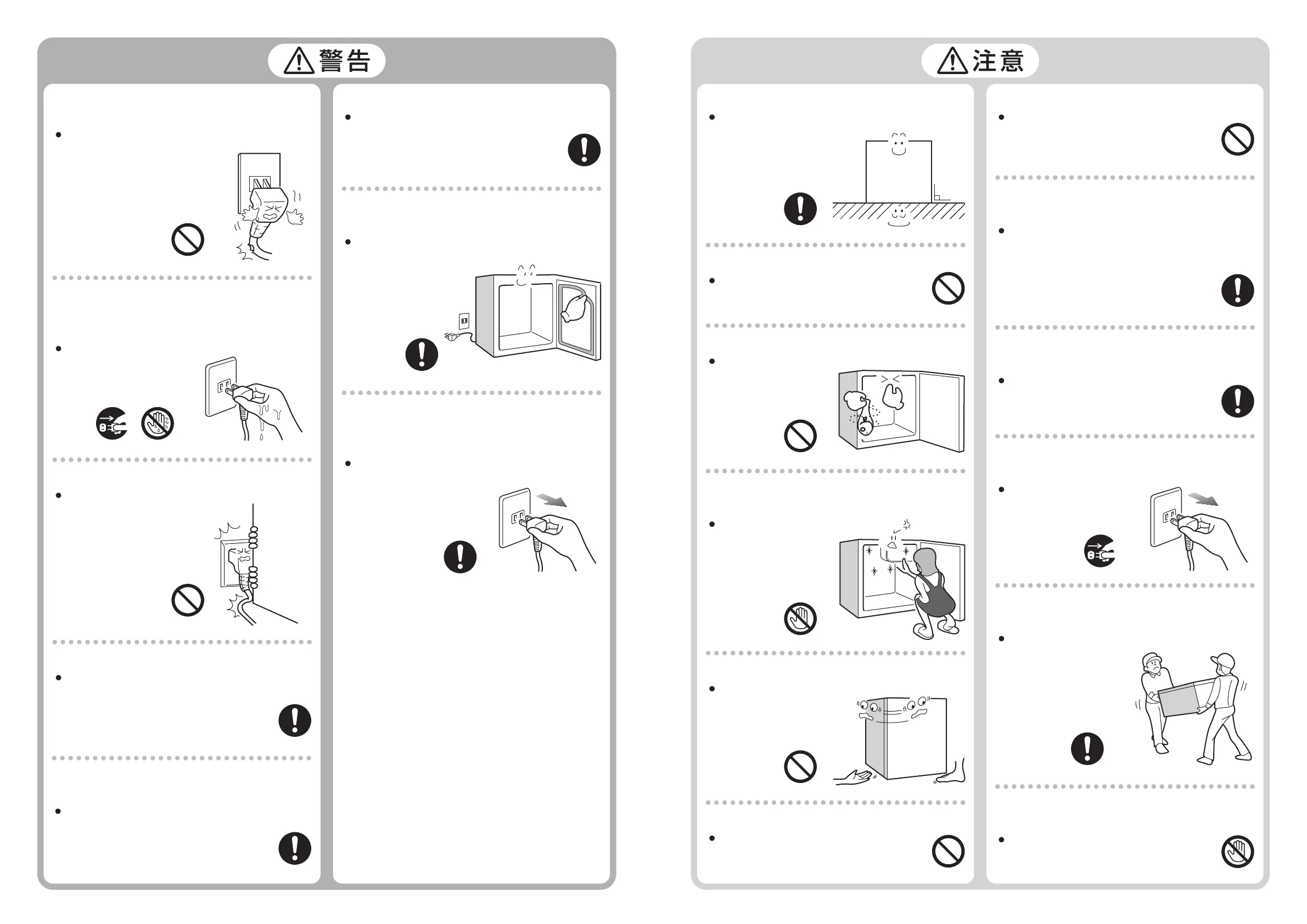 警告

注意