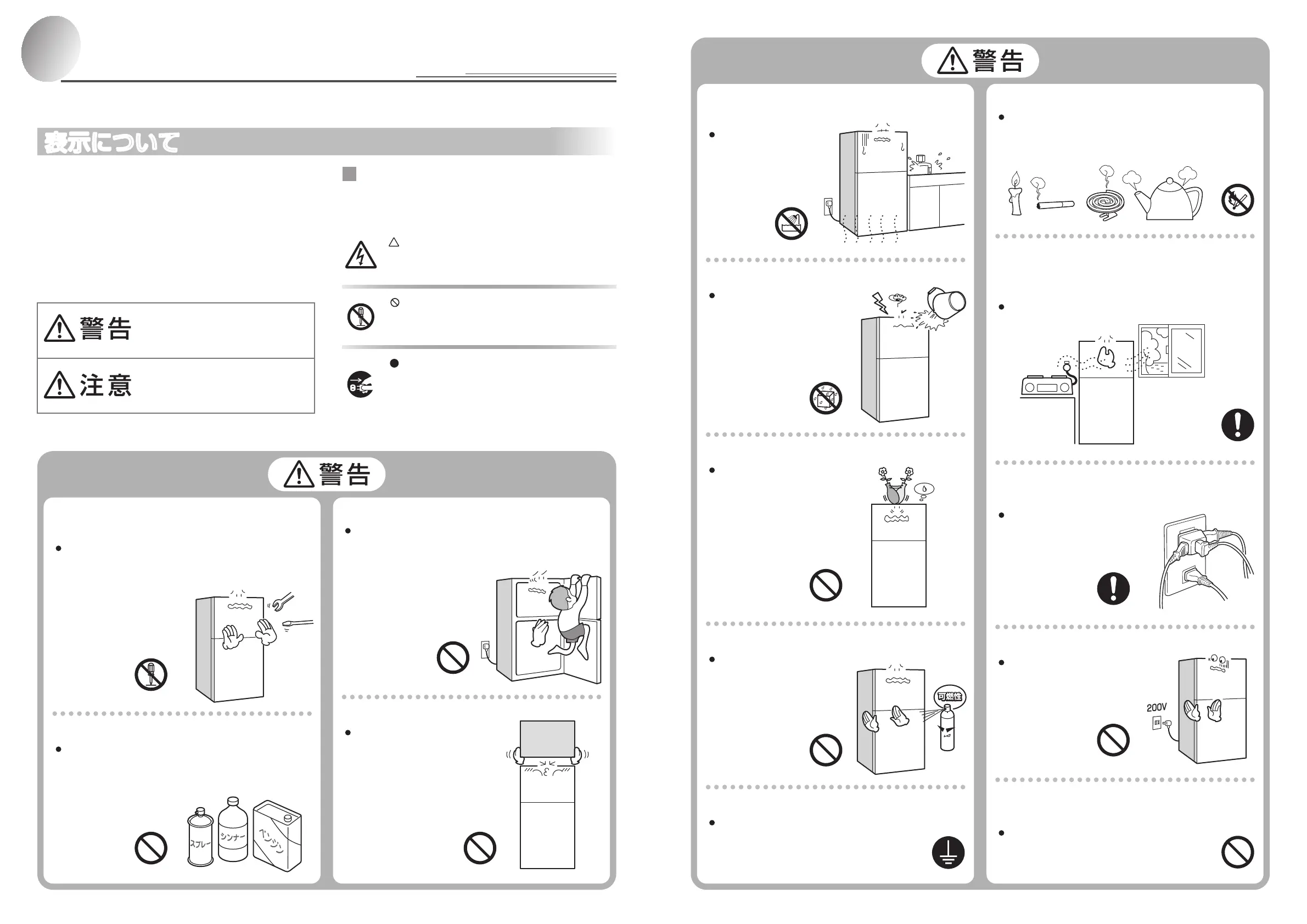 表示について

警告

注意

警告

スプレー シンナー ベンジン

警告

可燃性

200V