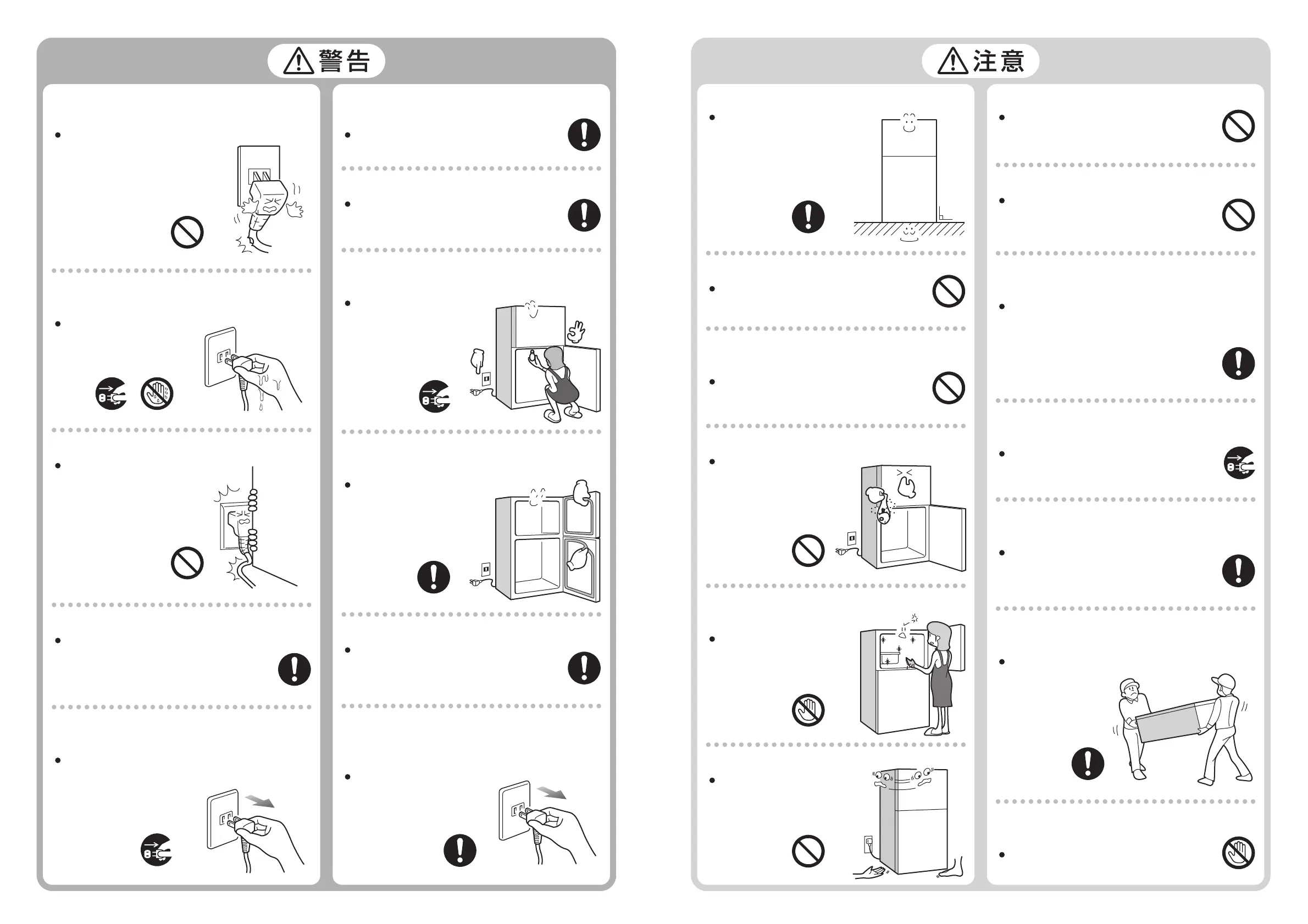 警告

注意